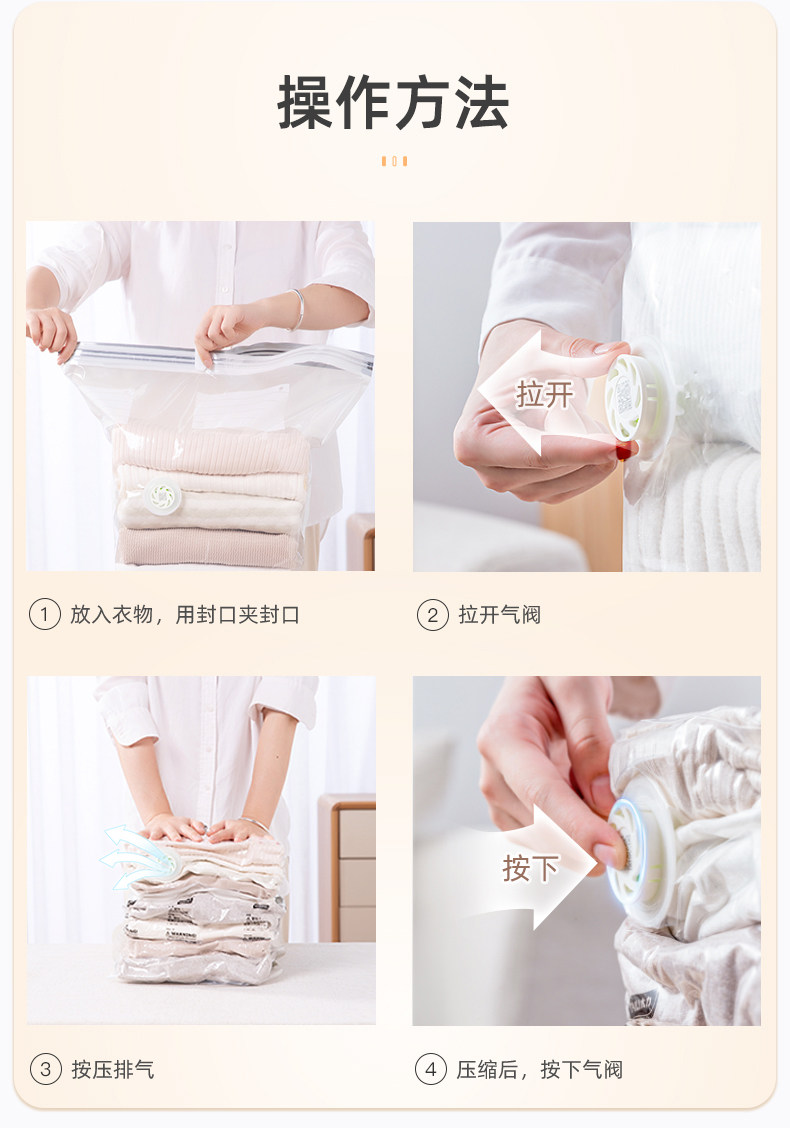 操作方法

拉开

1 放入衣物，用封口夹封口

2 拉开气阀

按下

3 按压排气

4 压缩后，按下气阀