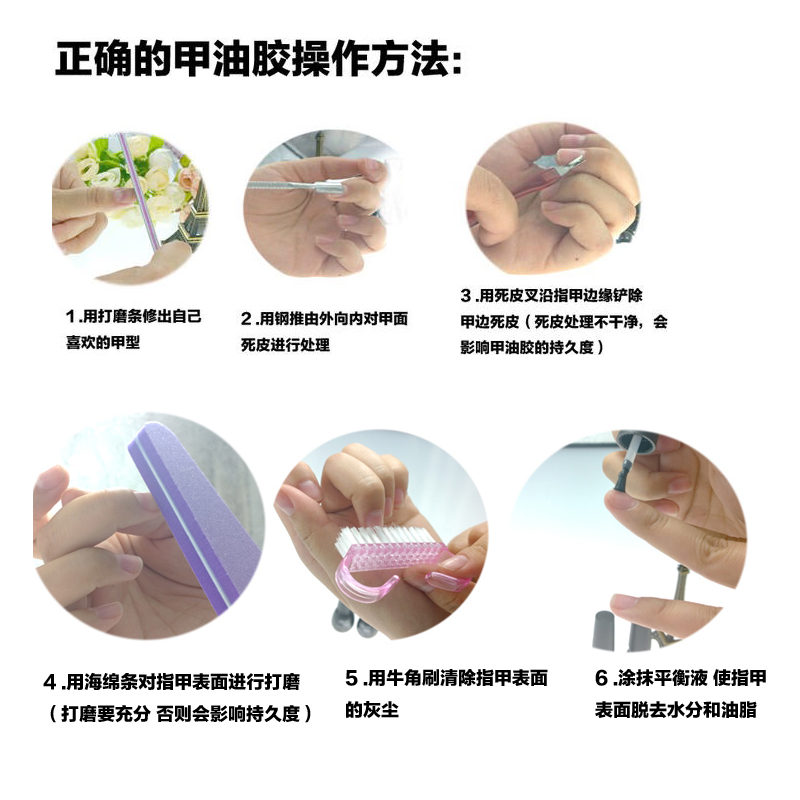 正确的甲油胶操作方法:

1.用打磨条修出自己喜欢的甲型

2.用钢推由外向内对甲面死皮进行处理

3.用死皮叉沿指甲边缘铲除甲边死皮（死皮处理不干净，会影响甲油胶的持久度）

4.用海绵条对指甲表面进行打磨（打磨要充分 否则会影响持久度）

5.用牛角刷清除指甲表面的灰尘

6.涂抹平衡液 使指甲表面脱去水分和油脂