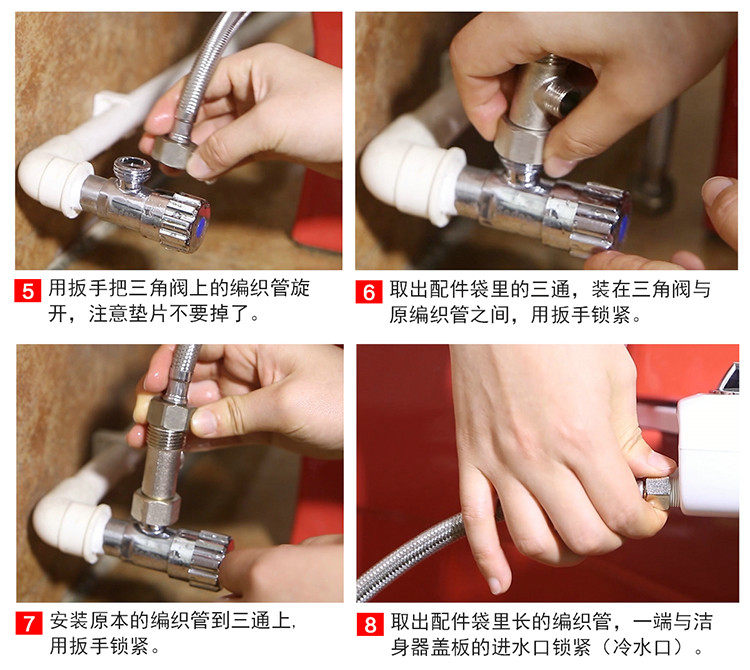 5 用扳手把三角阀上的编织管旋开，注意垫片不要掉了。

6 取出配件袋里的三通，装在三角阀与原编织管之间，用扳手锁紧。

7 安装原本的编织管到三通上，用扳手锁紧。

8 取出配件袋里长的编织管，一端与洁身器盖板的进水口锁紧（冷水口）。