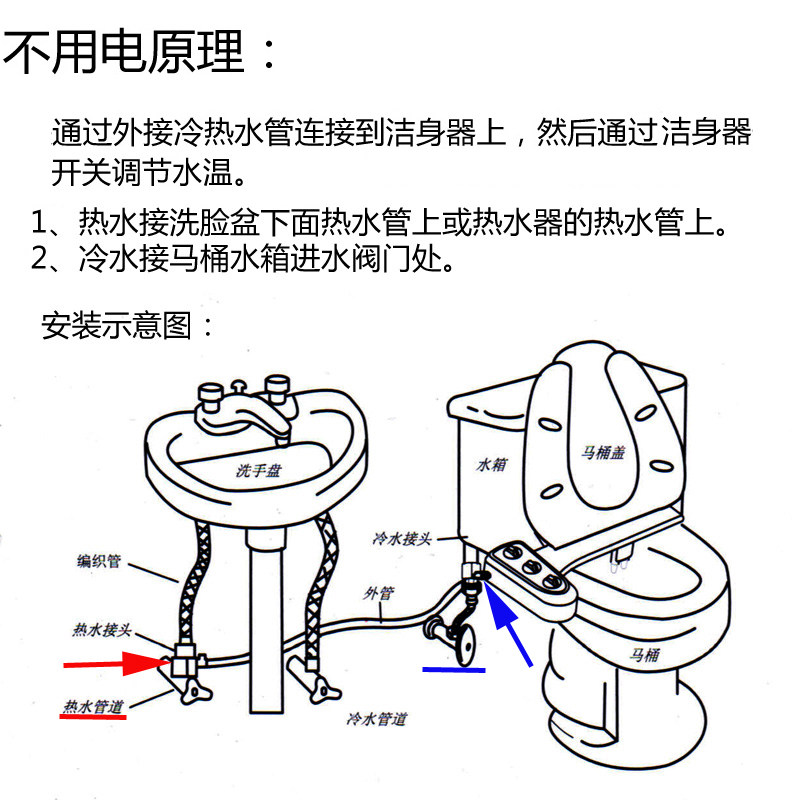 不用电原理：

通过外接冷热水管连接到洁身器上，然后通过洁身器开关调节水温。

1、热水接洗脸盆下面热水管上或热水器的热水管上。
2、冷水接马桶水箱进水阀门处。

安装示意图：

洗手盘

水箱

马桶盖

冷水接头

编织管

外管

热水接头

马桶

热水管道

冷水管道