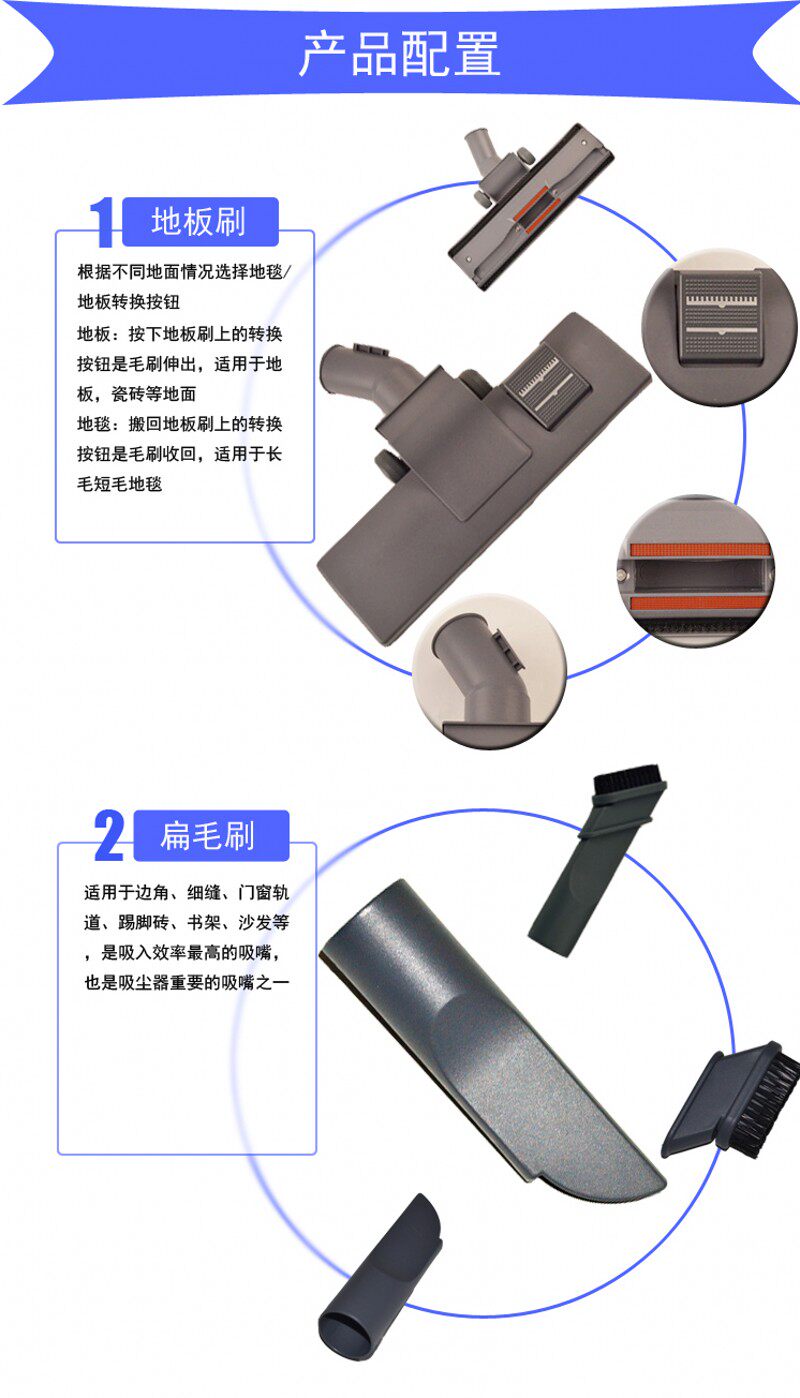 产品配置

1 地板刷

根据不同地面情况选择地毯/地板转换按钮

地板：按下地板刷上的转换按钮是毛刷伸出，适用于地板，瓷砖等地面

地毯：搬回地板刷上的转换按钮是毛刷收回，适用于长毛短毛地毯

2 扁毛刷

适用于边角、细缝、门窗轨道、踢脚砖、书架、沙发等，是吸入效率最高的吸嘴，也是吸尘器重要的吸嘴之一