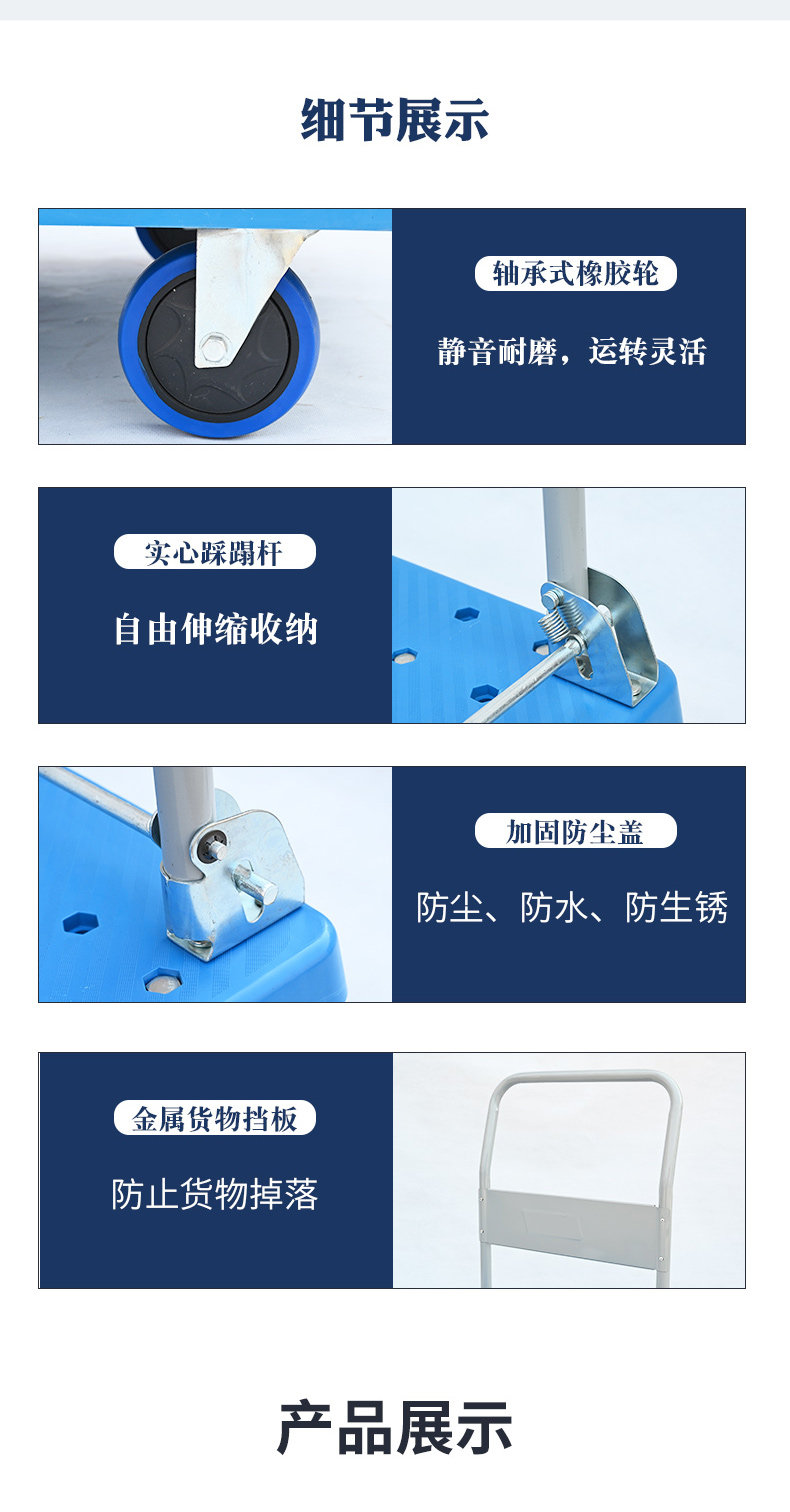 细节展示

轴承式橡胶轮

静音耐磨，运转灵活

实心踩踢杆

自由伸缩收纳

加固防尘盖

防尘、防水、防生锈

金属货物挡板

防止货物掉落

产品展示