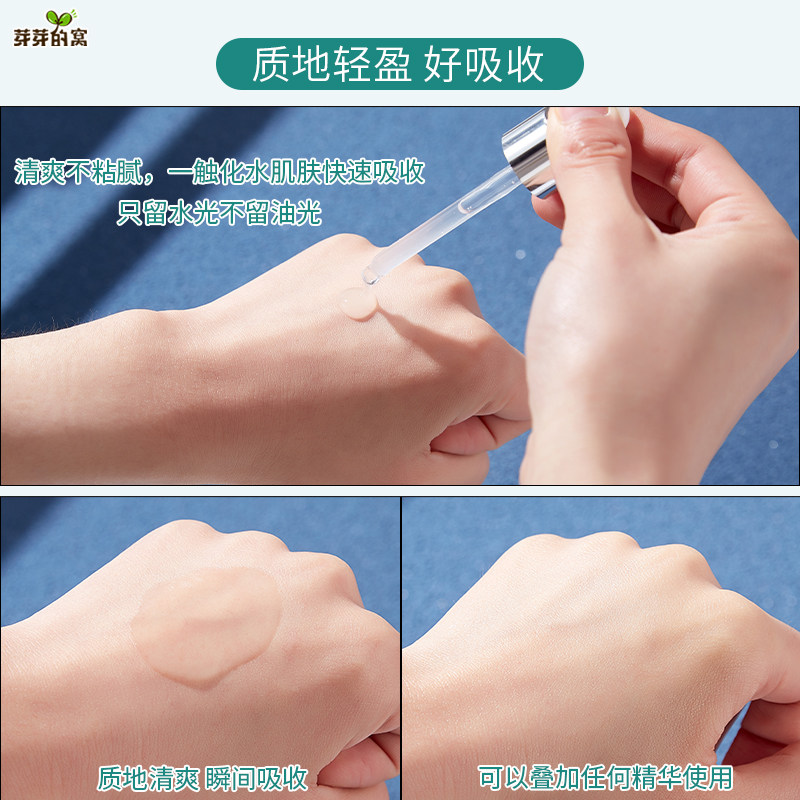 芽芽的窝

质地轻盈 好吸收

清爽不粘腻，一触化水肌肤快速吸收
只留水光不留油光

质地清爽 瞬间吸收

可以叠加任何精华使用