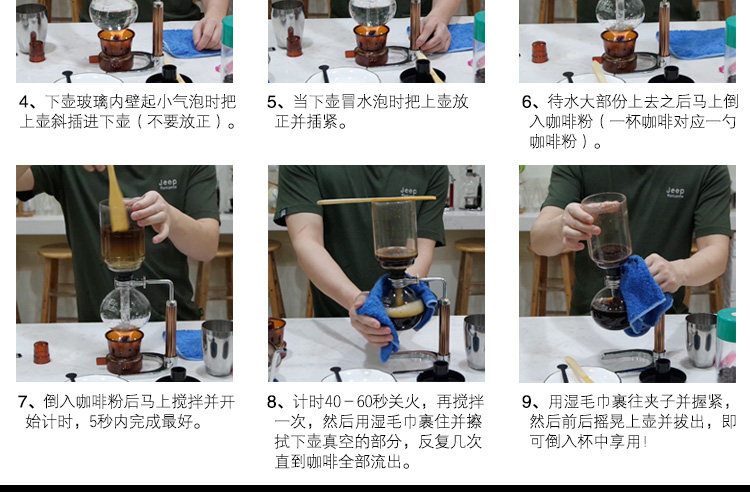 4、下壶玻璃内壁起小气泡时把上壶斜插进下壶（不要放正）。

5、当下壶冒水泡时把上壶放正并插紧。

6、待水大部份上去之后马上倒入咖啡粉（一杯咖啡对应一勺咖啡粉）。

Jeep

Jeep

Jeep

7、倒入咖啡粉后马上搅拌并开始计时，5秒内完成最好。

8、计时40－60秒关火，再搅拌一次，然后用湿毛巾裹住并擦拭下壶真空的部分，反复几次直到咖啡全部流出。

9、用湿毛巾裹往夹子并握紧，然后前后摇晃上壶并拔出，即可倒入杯中享用！