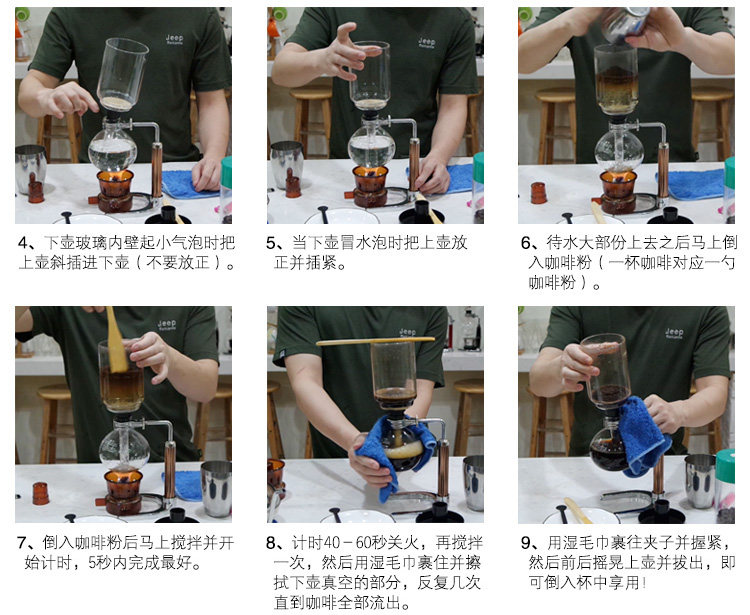 Jeep

4、下壶玻璃内壁起小气泡时把上壶斜插进下壶（不要放正）。

Jeep

5、当下壶冒水泡时把上壶放正并插紧。

6、待水大部份上去之后马上倒入咖啡粉（一杯咖啡对应一勺咖啡粉）。

Jeep

7、倒入咖啡粉后马上搅拌并开始计时，5秒内完成最好。

Jeep

8、计时40－60秒关火，再搅拌一次，然后用湿毛巾裹住并擦拭下壶真空的部分，反复几次直到咖啡全部流出。

Jeep

9、用湿毛巾裹往夹子并握紧，然后前后摇晃上壶并拔出，即可倒入杯中享用！