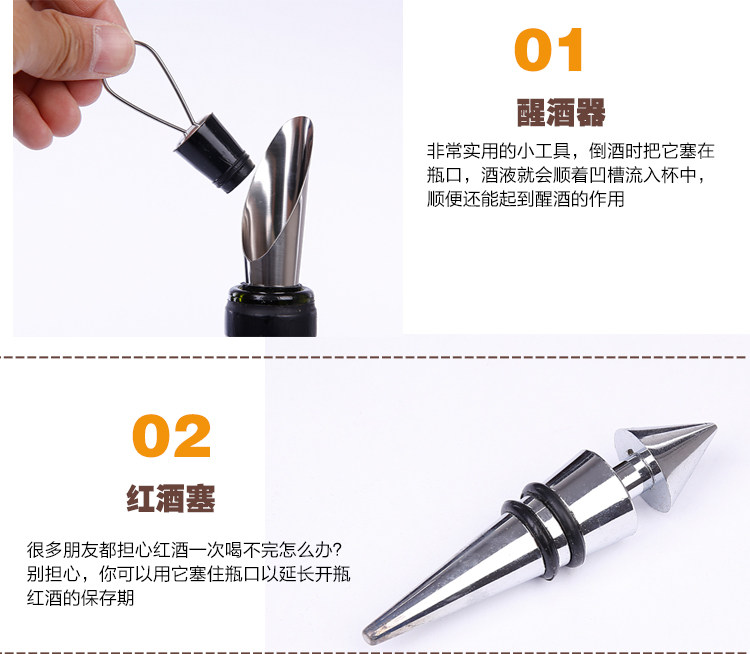 01

醒酒器

非常实用的小工具，倒酒时把它塞在瓶口，酒液就会顺着凹槽流入杯中，顺便还能起到醒酒的作用

02

红酒塞

很多朋友都担心红酒一次喝不完怎么办？别担心，你可以用它塞住瓶口以延长开瓶红酒的保存期