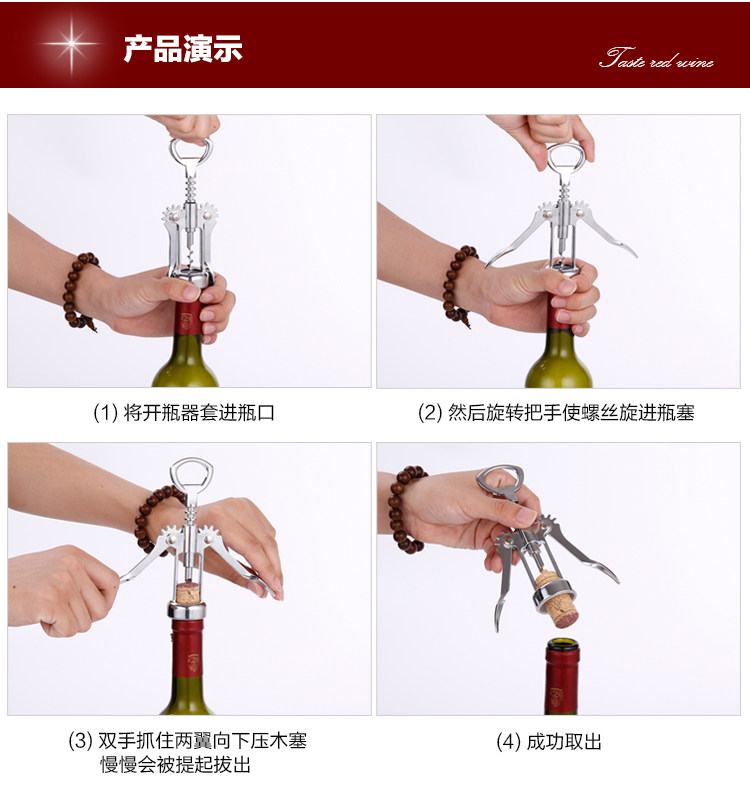 产品演示

Taste red wine

(1) 将开瓶器套进瓶口

(2) 然后旋转把手使螺丝旋进瓶塞

(3) 双手抓住两翼向下压木塞 慢慢会被提起拔出

(4) 成功取出