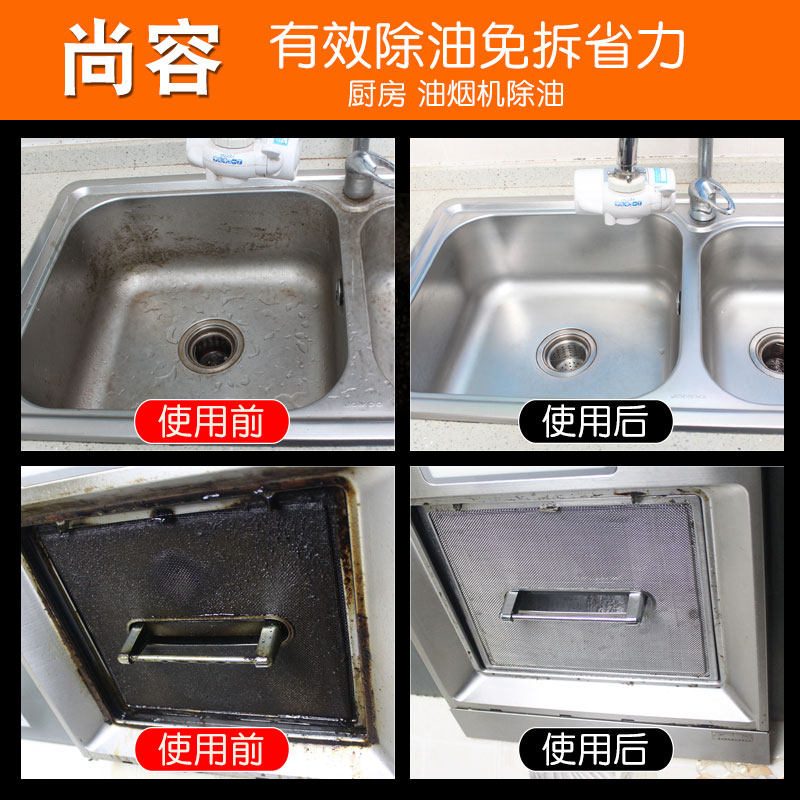 尚容 有效除油免拆省力
厨房 油烟机除油

使用前

使用后

使用前

使用后