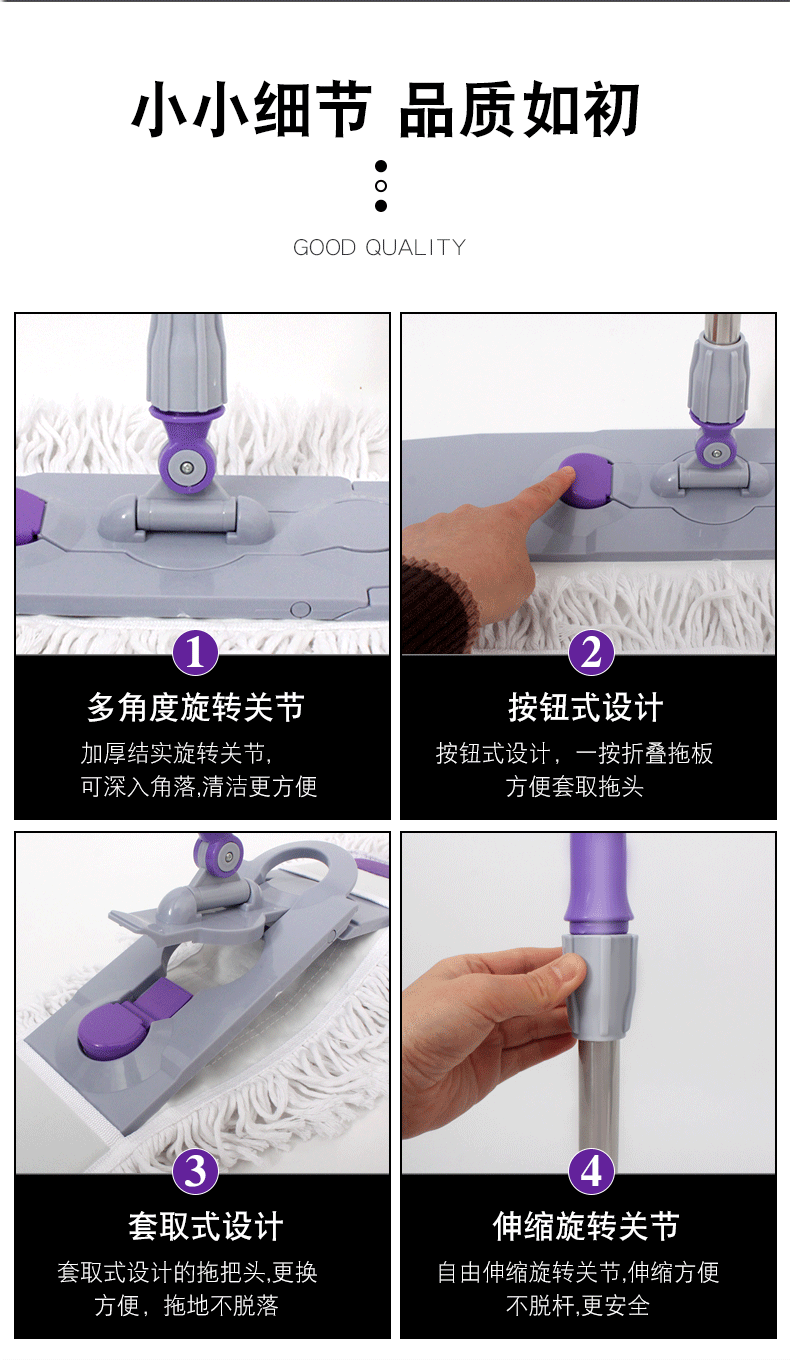 小小细节 品质如初

GOOD QUALITY

1

多角度旋转关节

加厚结实旋转关节,
可深入角落,清洁更方便

2

按钮式设计

按钮式设计，一按折叠拖板
方便套取拖头

3

套取式设计

套取式设计的拖把头,更换
方便，拖地不脱落

4

伸缩旋转关节

自由伸缩旋转关节,伸缩方便
不脱杆,更安全