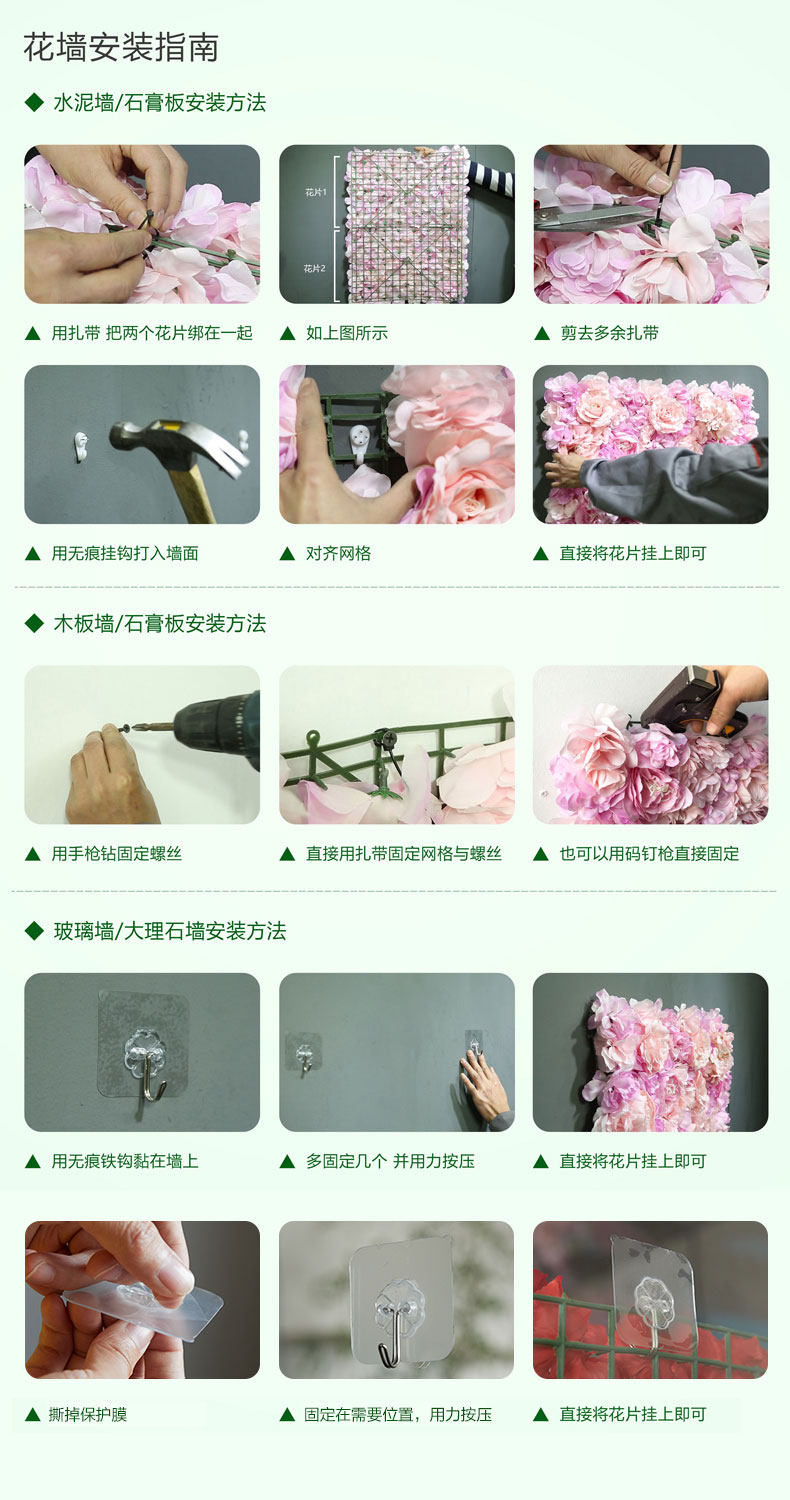 花墙安装指南

◆ 水泥墙/石膏板安装方法

花片1
花片2

▲ 用扎带 把两个花片绑在一起

▲ 如上图所示

▲ 剪去多余扎带

▲ 用无痕挂钩打入墙面

▲ 对齐网格

▲ 直接将花片挂上即可

◆ 木板墙/石膏板安装方法

▲ 用手枪钻固定螺丝

▲ 直接用扎带固定网格与螺丝

▲ 也可以用码钉枪直接固定

◆ 玻璃墙/大理石墙安装方法

▲ 用无痕铁钩黏在墙上

▲ 多固定几个 并用力按压

▲ 直接将花片挂上即可

▲ 撕掉保护膜

▲ 固定在需要位置，用力按压

▲ 直接将花片挂上即可