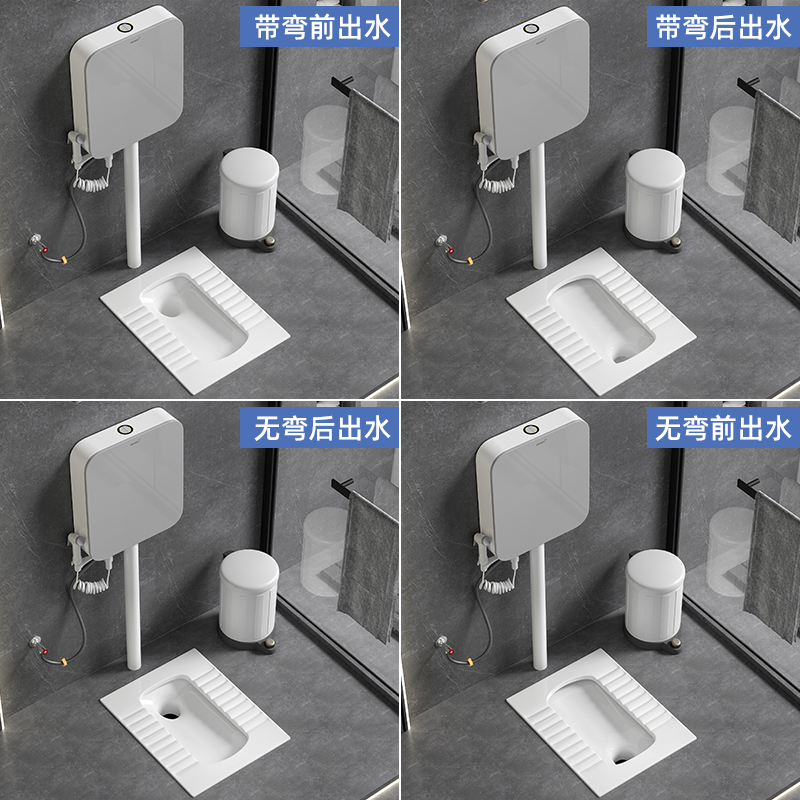 带弯前出水

带弯后出水

无弯后出水

无弯前出水