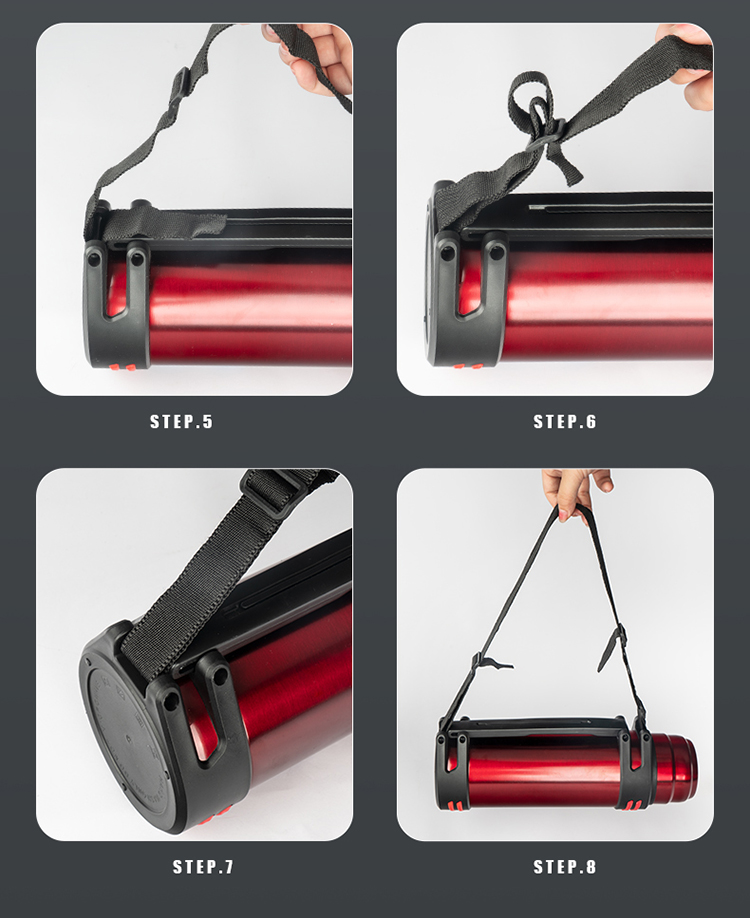 STEP.5

STEP.6

STEP.7

STEP.8