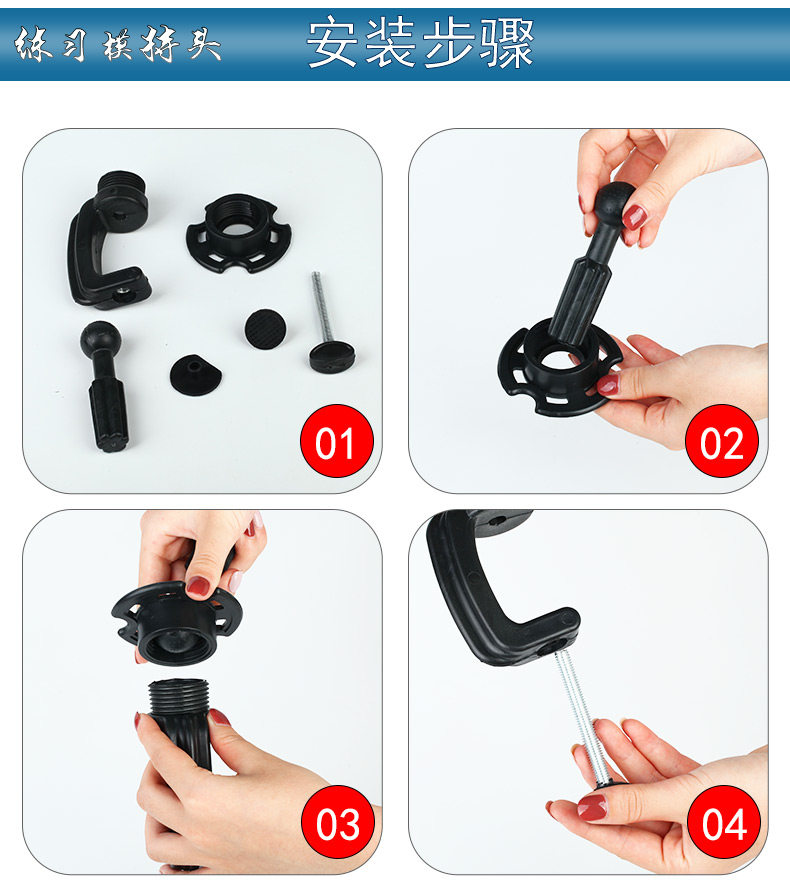 练习模特头 安装步骤

01

02

03

04