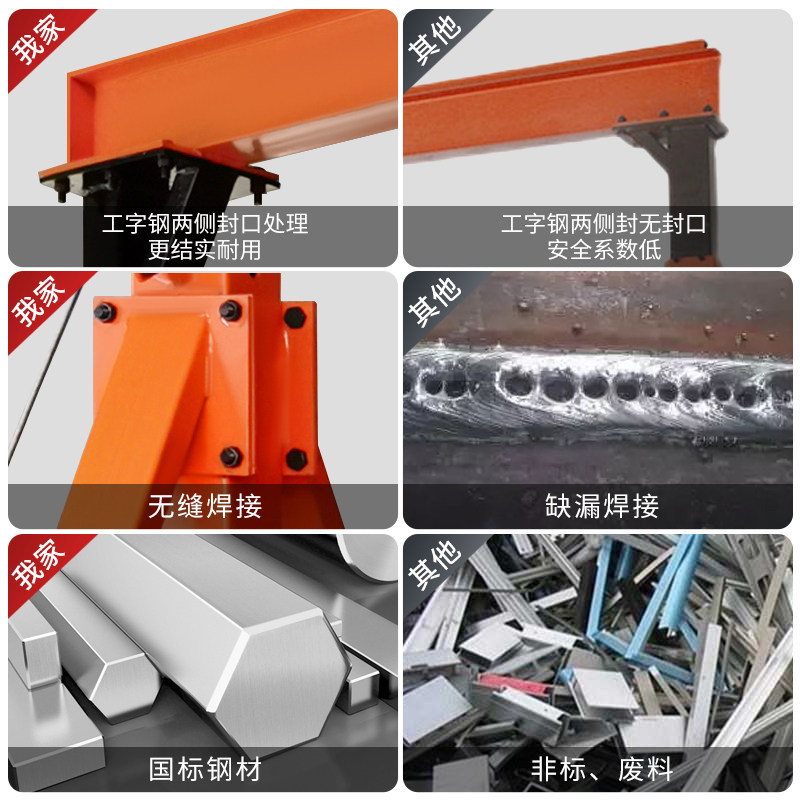 我家

工字钢两侧封口处理
更结实耐用

其他

工字钢两侧封无封口
安全系数低

我家

无缝焊接

其他

缺漏焊接

我家

国标钢材

其他

非标、废料