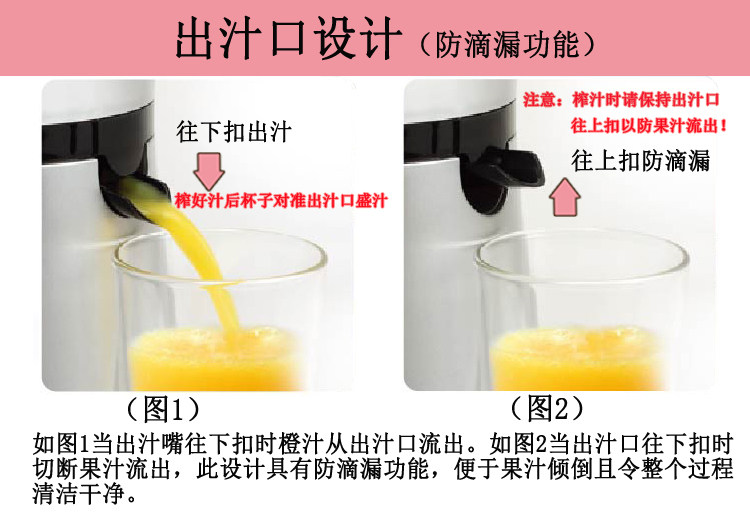 出汁口设计（防滴漏功能）

往下扣出汁

榨好汁后杯子对准出汁口盛汁

注意：榨汁时请保持出汁口往上扣以防果汁流出！

往上扣防滴漏

（图1）

（图2）

如图1当出汁嘴往下扣时橙汁从出汁口流出。如图2当出汁口往下扣时切断果汁流出，此设计具有防滴漏功能，便于果汁倾倒且令整个过程清洁干净。