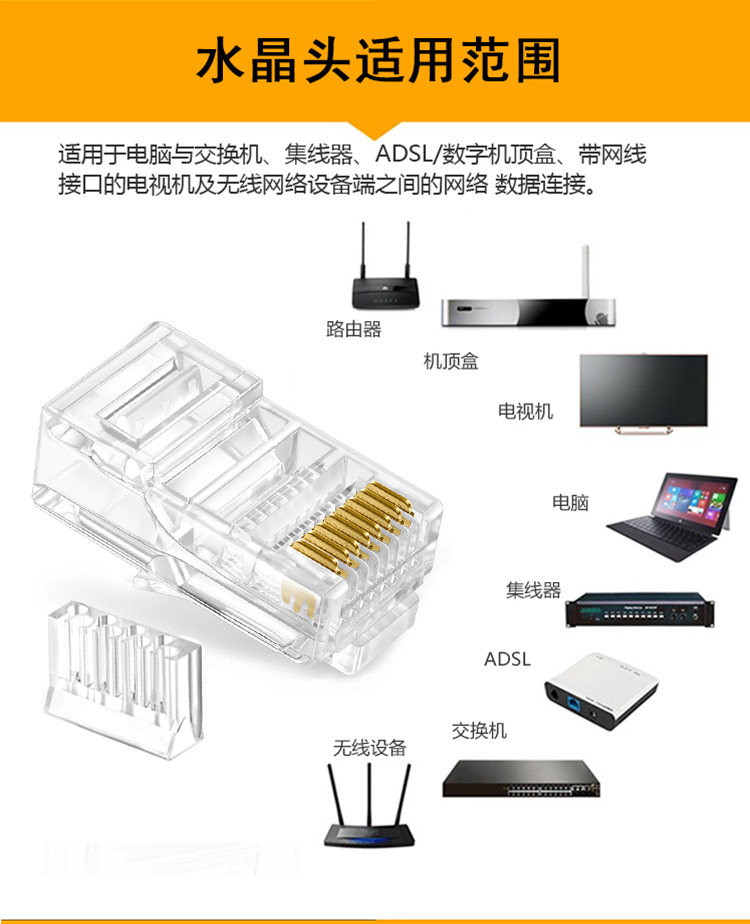 水晶头适用范围

适用于电脑与交换机、集线器、ADSL/数字机顶盒、带网线接口的电视机及无线网络设备端之间的网络 数据连接。

路由器

机顶盒

电视机

电脑

集线器

ADSL

交换机

无线设备