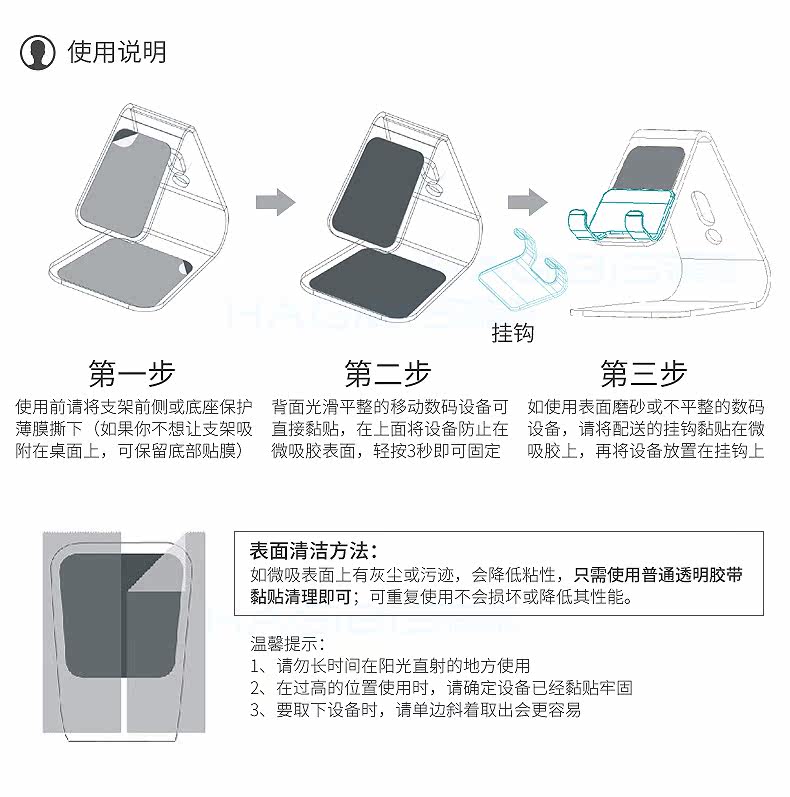 使用说明

挂钩

第一步
使用前请将支架前侧或底座保护薄膜撕下（如果你不想让支架吸附在桌面上，可保留底部贴膜）

第二步
背面光滑平整的移动数码设备可直接黏贴，在上面将设备防止在微吸胶表面，轻按3秒即可固定

第三步
如使用表面磨砂或不平整的数码设备，请将配送的挂钩黏贴在微吸胶上，再将设备放置在挂钩上

表面清洁方法：
如微吸表面上有灰尘或污迹，会降低粘性，只需使用普通透明胶带黏贴清理即可；可重复使用不会损坏或降低其性能。

温馨提示：
1、请勿长时间在阳光直射的地方使用
2、在过高的位置使用时，请确定设备已经黏贴牢固
3、要取下设备时，请单边斜着取出会更容易