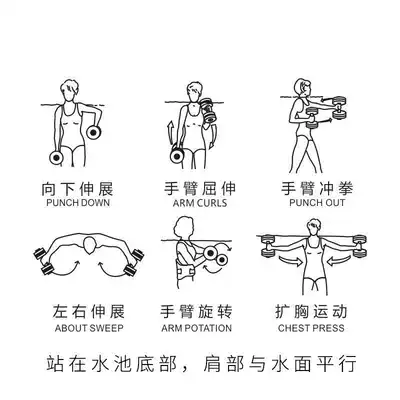 向下伸展
PUNCH DOWN

手臂屈伸
ARM CURLS

手臂冲拳
PUNCH OUT

左右伸展
ABOUT SWEEP

手臂旋转
ARM POTATION

扩胸运动
CHEST PRESS

站在水池底部，肩部与水面平行