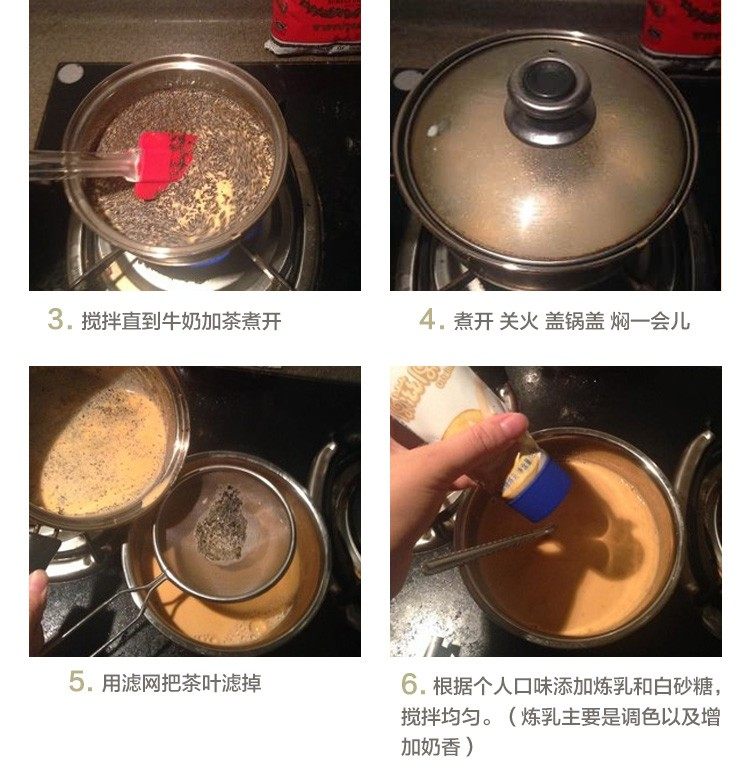 3. 搅拌直到牛奶加茶煮开

4. 煮开 关火 盖锅盖 焖一会儿

5. 用滤网把茶叶滤掉

6. 根据个人口味添加炼乳和白砂糖，搅拌均匀。（炼乳主要是调色以及增加奶香）