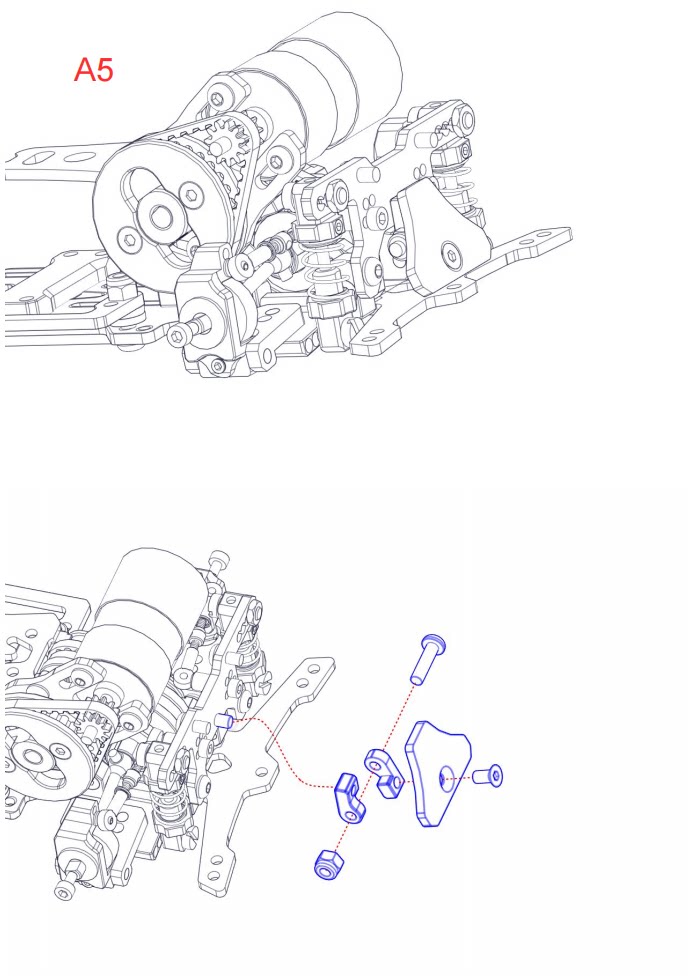 A5