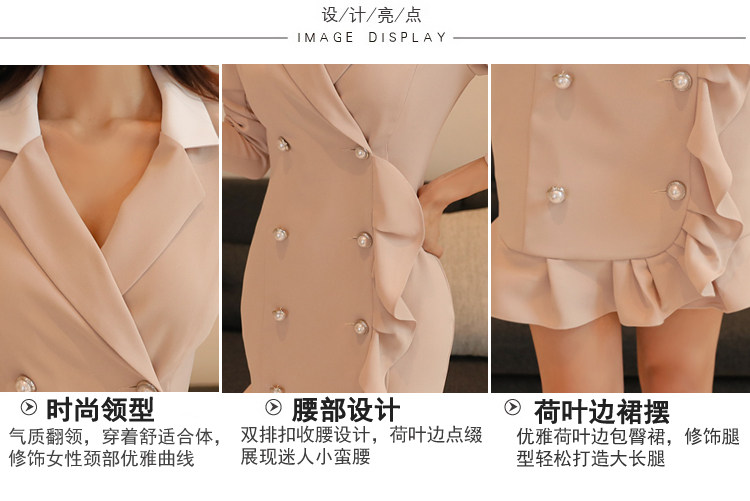 设/计/亮/点
IMAGE DISPLAY

时尚领型
气质翻领，穿着舒适合体，修饰女性颈部优雅曲线

腰部设计
双排扣收腰设计，荷叶边点缀展现迷人小蛮腰

荷叶边裙摆
优雅荷叶边包臀裙，修饰腿型轻松打造大长腿