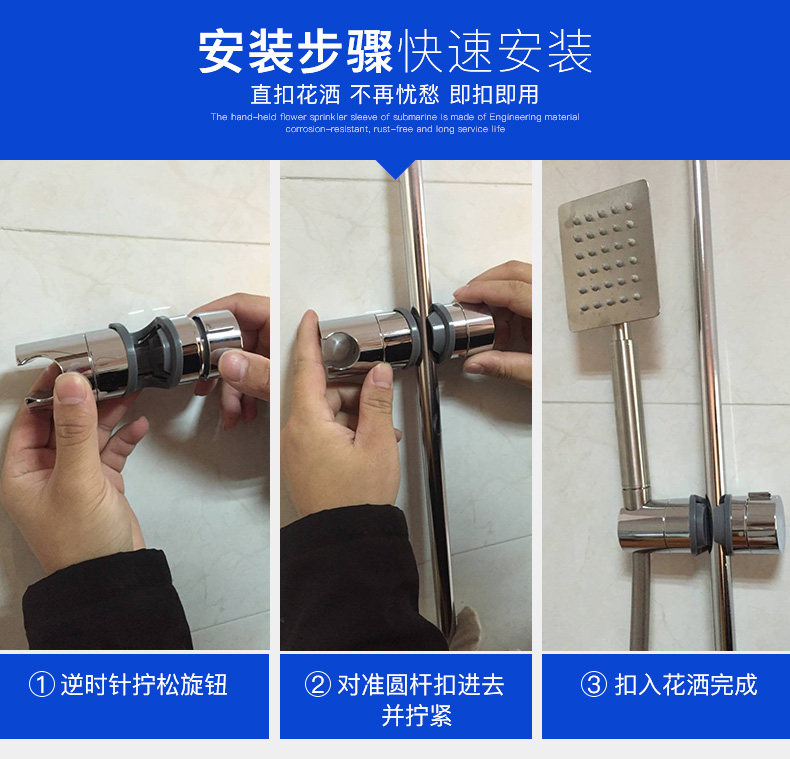 安装步骤快速安装

直扣花洒 不再忧愁 即扣即用

The hand-held flower sprinkler sleeve of submarine is made of Engineering material corrosion-resistant, rust-free and long service life

① 逆时针拧松旋钮

② 对准圆杆扣进去并拧紧

③ 扣入花洒完成