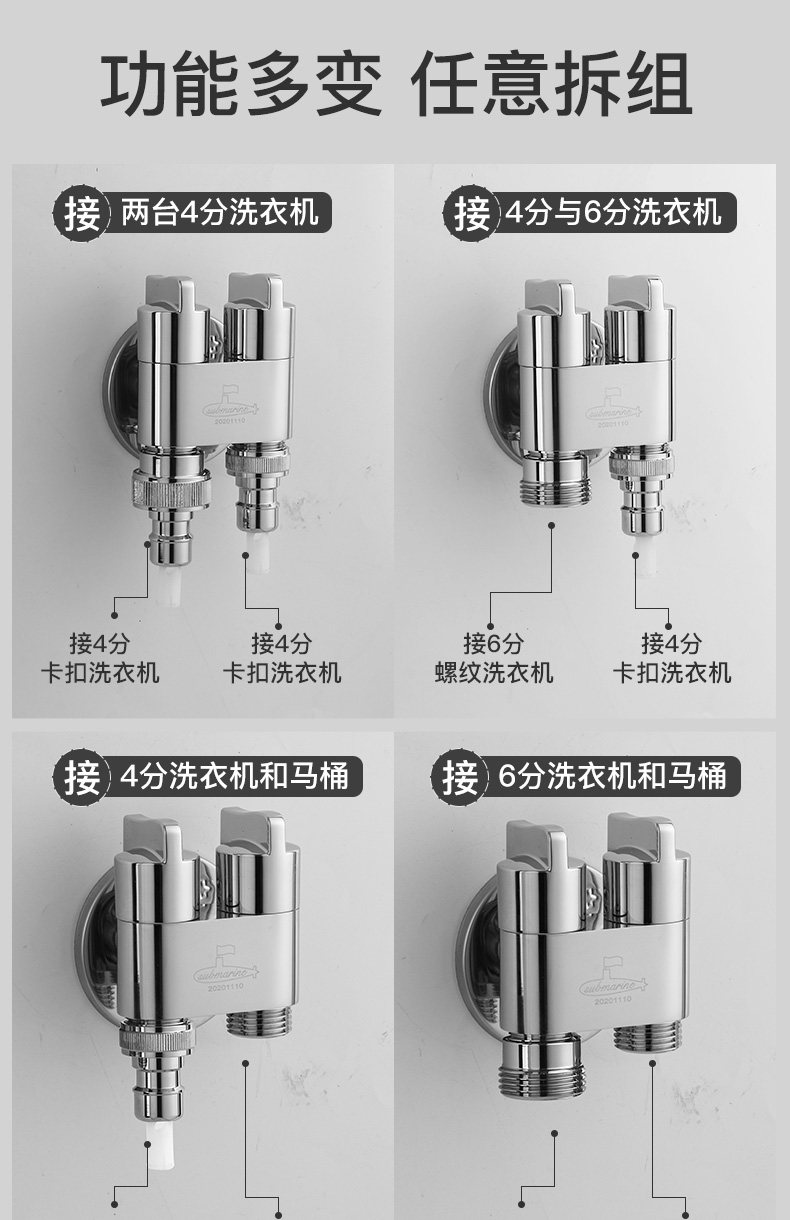 功能多变 任意拆组

接 两台4分洗衣机

submarine
20201110

接4分
卡扣洗衣机

接4分
卡扣洗衣机

接 4分与6分洗衣机

submarine
20201110

接6分
螺纹洗衣机

接4分
卡扣洗衣机

接 4分洗衣机和马桶

submarine
20201110

接 6分洗衣机和马桶

submarine
20201110