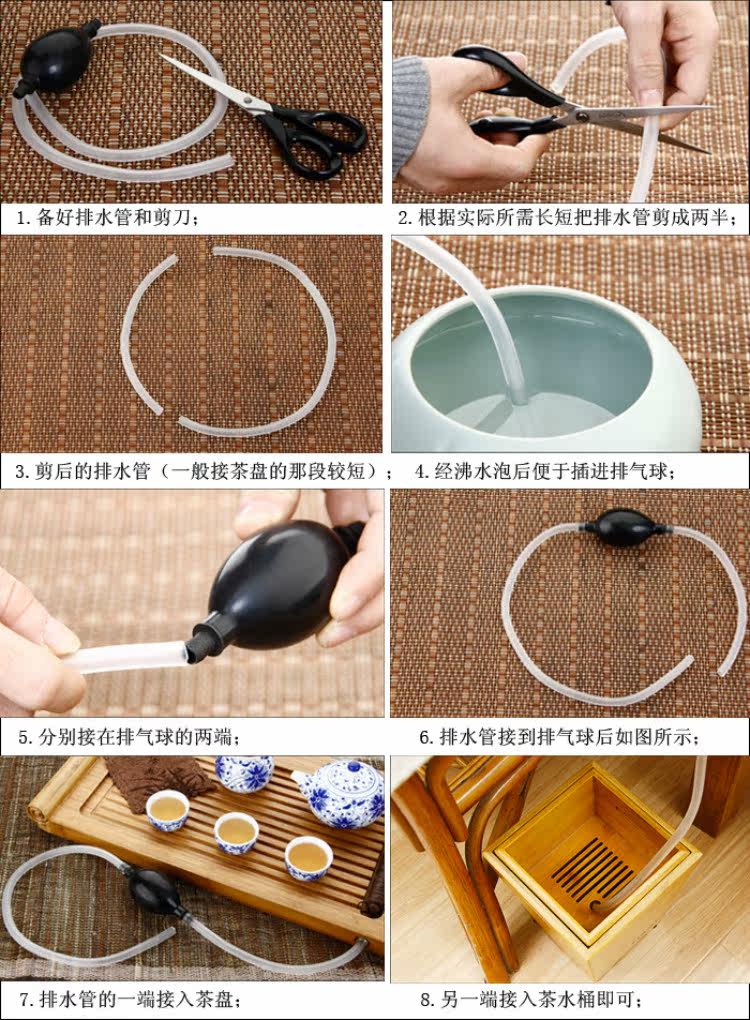 1. 备好排水管和剪刀；

2. 根据实际所需长短把排水管剪成两半；

3. 剪后的排水管（一般接茶盘的那段较短）；

4. 经沸水泡后便于插进排气球；

5. 分别接在排气球的两端；

6. 排水管接到排气球后如图所示；

7. 排水管的一端接入茶盘；

8. 另一端接入茶水桶即可；