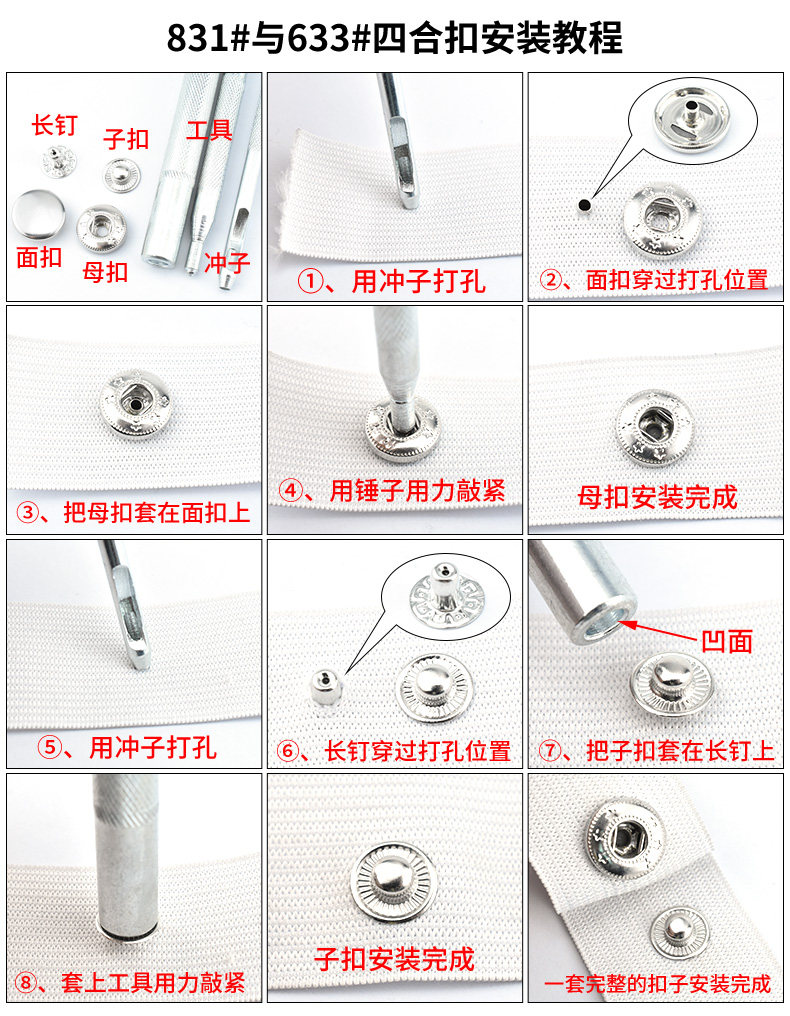 831#与633#四合扣安装教程

长钉
子扣
工具
面扣
母扣
冲子

①、用冲子打孔

②、面扣穿过打孔位置

③、把母扣套在面扣上

④、用锤子用力敲紧

母扣安装完成

⑤、用冲子打孔

⑥、长钉穿过打孔位置

凹面
⑦、把子扣套在长钉上

⑧、套上工具用力敲紧

子扣安装完成

一套完整的扣子安装完成