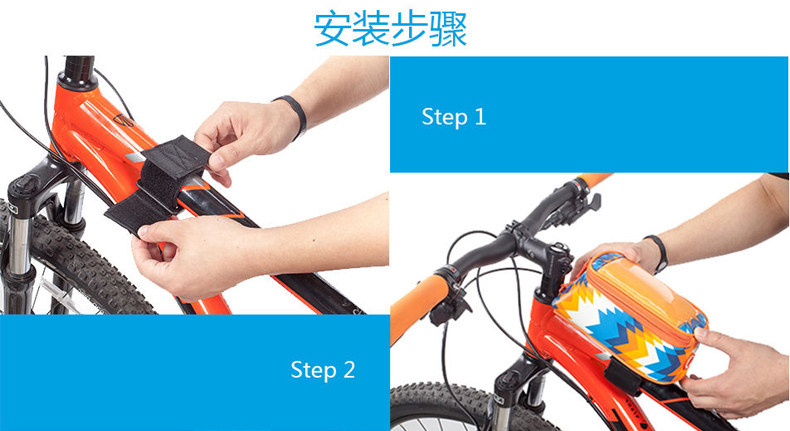 安装步骤

Step 1

Step 2