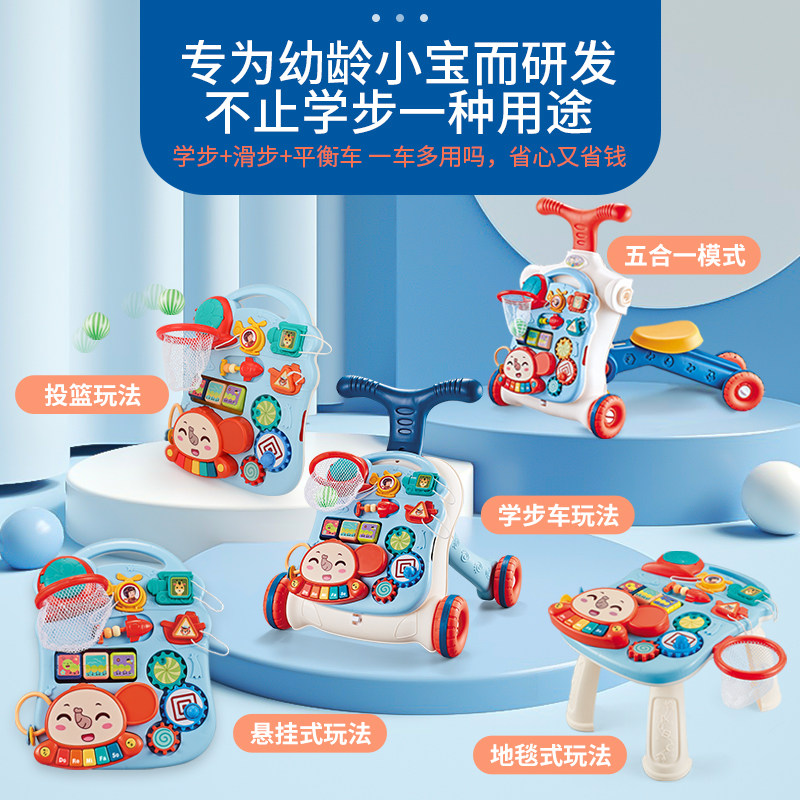 专为幼龄小宝而研发
不止学步一种用途

学步+滑步+平衡车 一车多用吗，省心又省钱

五合一模式

投篮玩法

学步车玩法

悬挂式玩法

地毯式玩法