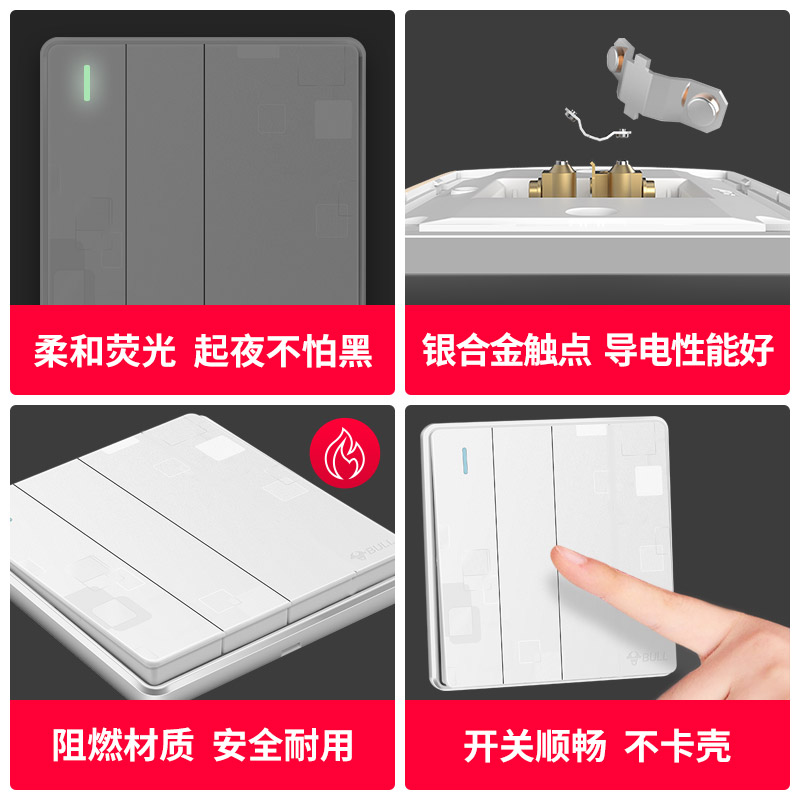 柔和荧光 起夜不怕黑

银合金触点 导电性能好

BULL

阻燃材质 安全耐用

BULL

开关顺畅 不卡壳