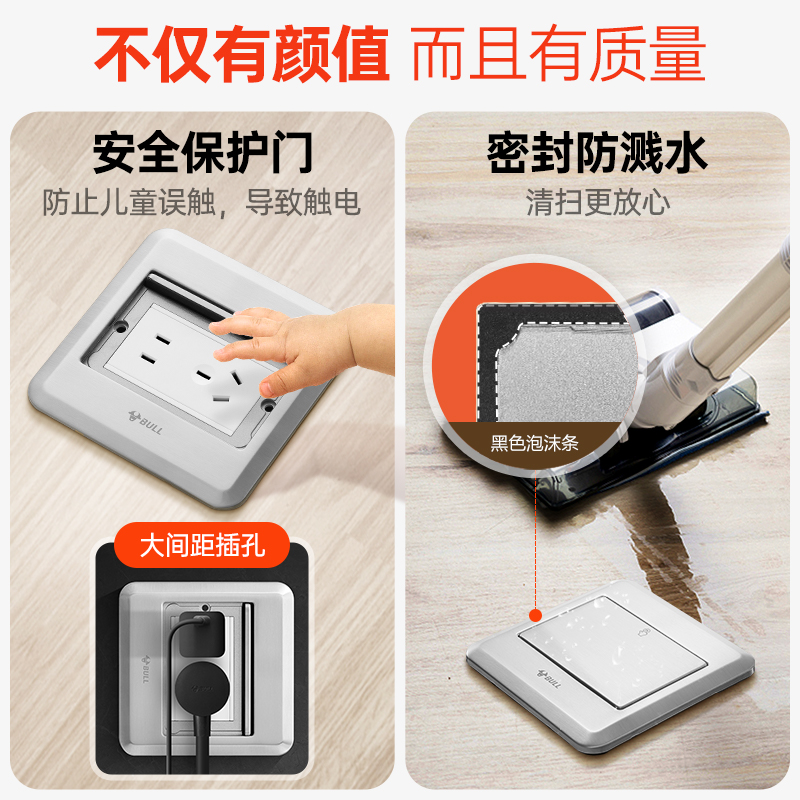 不仅有颜值 而且有质量

安全保护门
防止儿童误触，导致触电

BULL

大间距插孔

BULL

密封防溅水
清扫更放心

黑色泡沫条

BULL