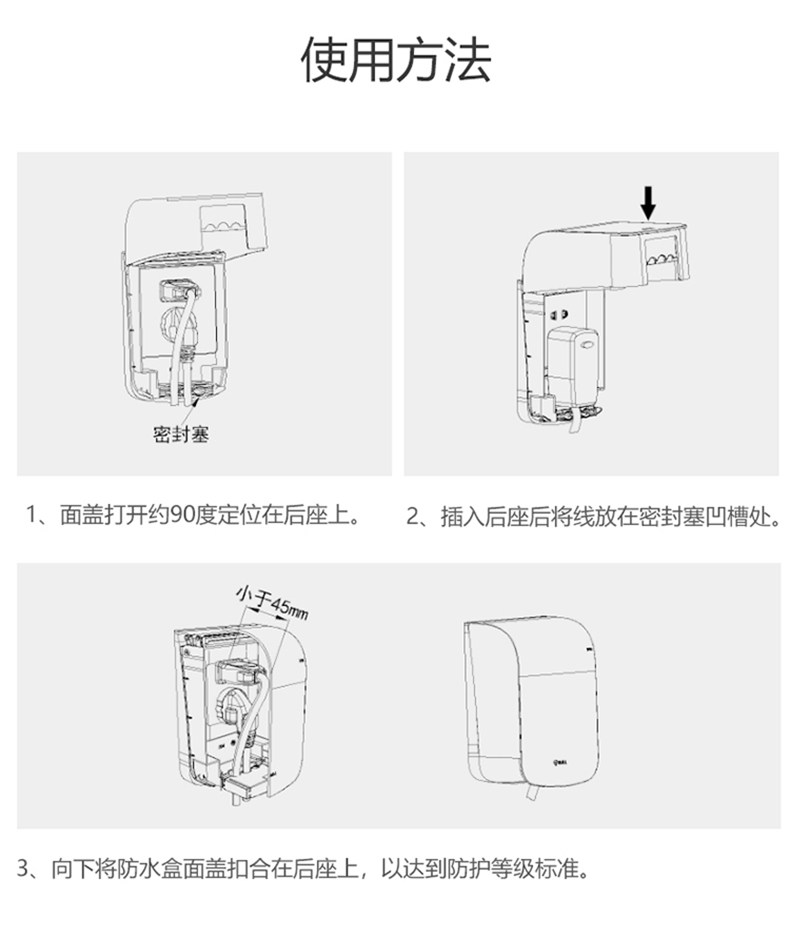 使用方法

密封塞

1、面盖打开约90度定位在后座上。

2、插入后座后将线放在密封塞凹槽处。

小于45mm

3、向下将防水盒面盖扣合在后座上，以达到防护等级标准。