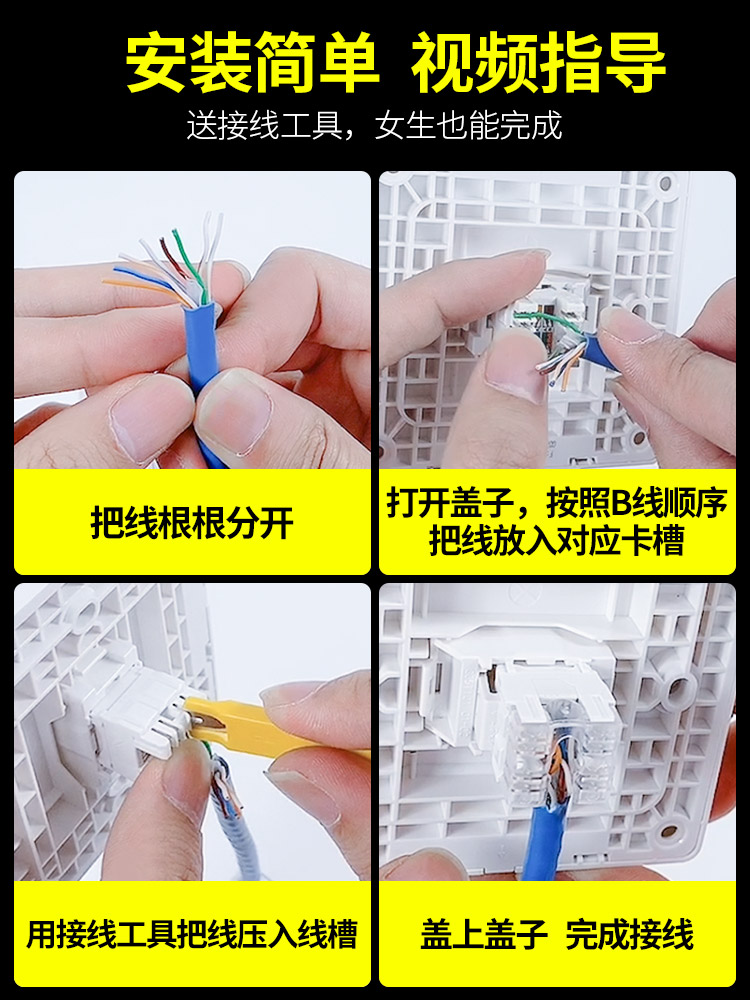 安装简单 视频指导

送接线工具，女生也能完成

把线根根分开

打开盖子，按照B线顺序把线放入对应卡槽

用接线工具把线压入线槽

盖上盖子 完成接线