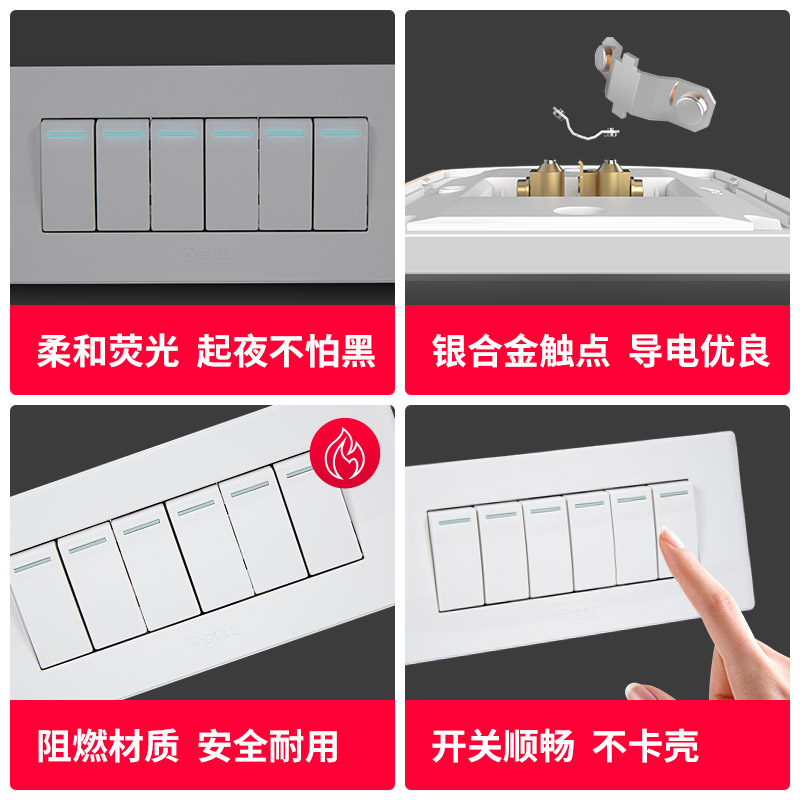 BULL

柔和荧光 起夜不怕黑

银合金触点 导电优良

BULL

阻燃材质 安全耐用

BULL

开关顺畅 不卡壳