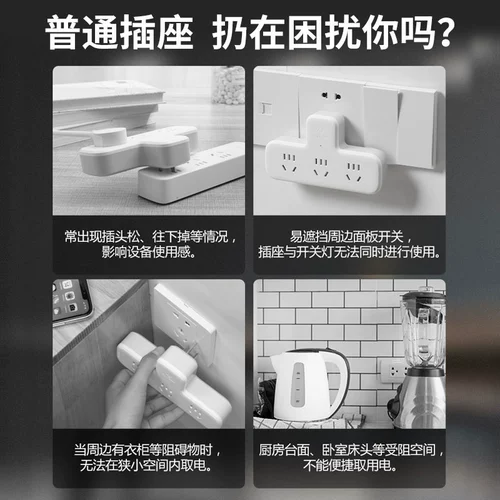 普通插座 扔在困扰你吗？

常出现插头松、往下掉等情况，影响设备使用感。

易遮挡周边面板开关，插座与开关灯无法同时进行使用。

当周边有衣柜等阻碍物时，无法在狭小空间内取电。

厨房台面、卧室床头等受阻空间，不能便捷取用电。