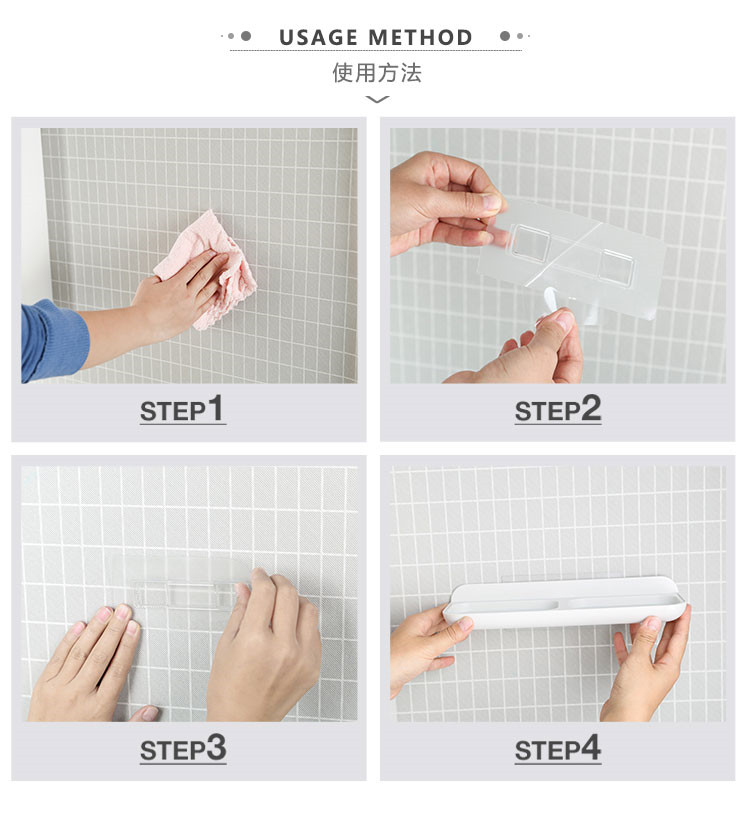 USAGE METHOD

使用方法

STEP1

STEP2

STEP3

STEP4