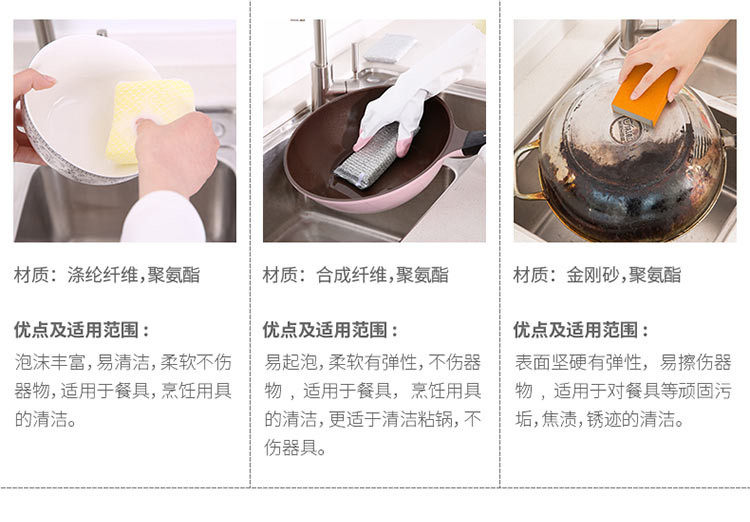 材质：涤纶纤维,聚氨酯

优点及适用范围：

泡沫丰富,易清洁,柔软不伤器物,适用于餐具,烹饪用具的清洁。

材质：合成纤维,聚氨酯

优点及适用范围：

易起泡,柔软有弹性,不伤器物，适用于餐具，烹饪用具的清洁,更适于清洁粘锅,不伤器具。

材质：金刚砂,聚氨酯

优点及适用范围：

表面坚硬有弹性，易擦伤器物，适用于对餐具等顽固污垢,焦渍,锈迹的清洁。