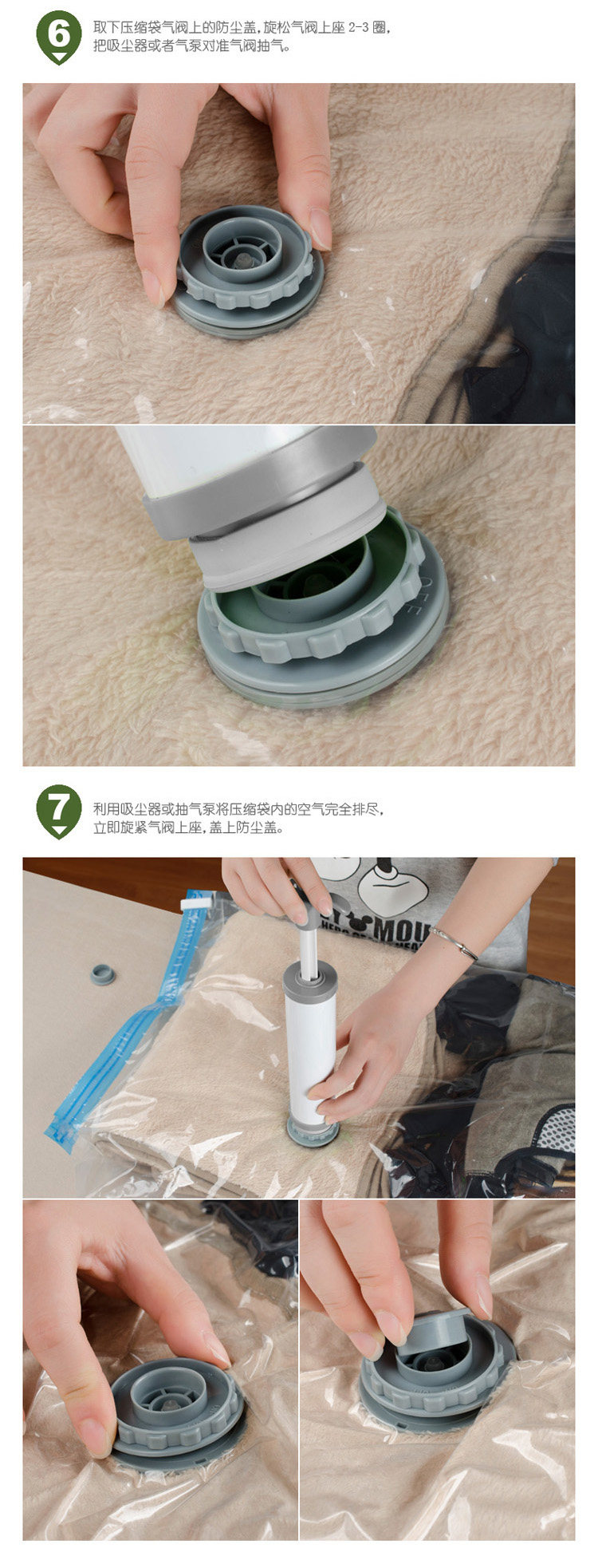 6

取下压缩袋气阀上的防尘盖，旋松气阀上座 2-3 圈，把吸尘器或者气泵对准气阀抽气。

7

利用吸尘器或抽气泵将压缩袋内的空气完全排尽，立即旋紧气阀上座，盖上防尘盖。

MOU