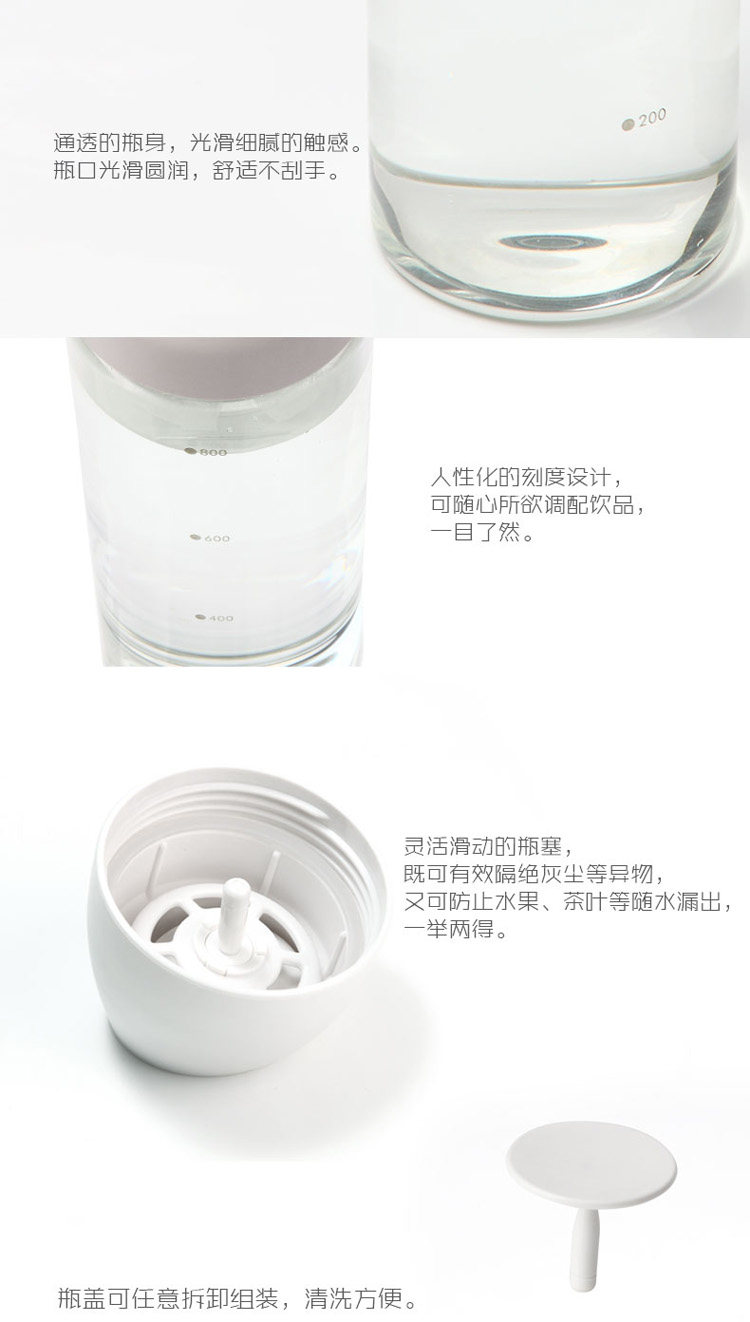 通透的瓶身，光滑细腻的触感。
瓶口光滑圆润，舒适不刮手。

200

800

600

400

人性化的刻度设计，
可随心所欲调配饮品，
一目了然。

灵活滑动的瓶塞，
既可有效隔绝灰尘等异物，
又可防止水果、茶叶等随水漏出，
一举两得。

瓶盖可任意拆卸组装，清洗方便。