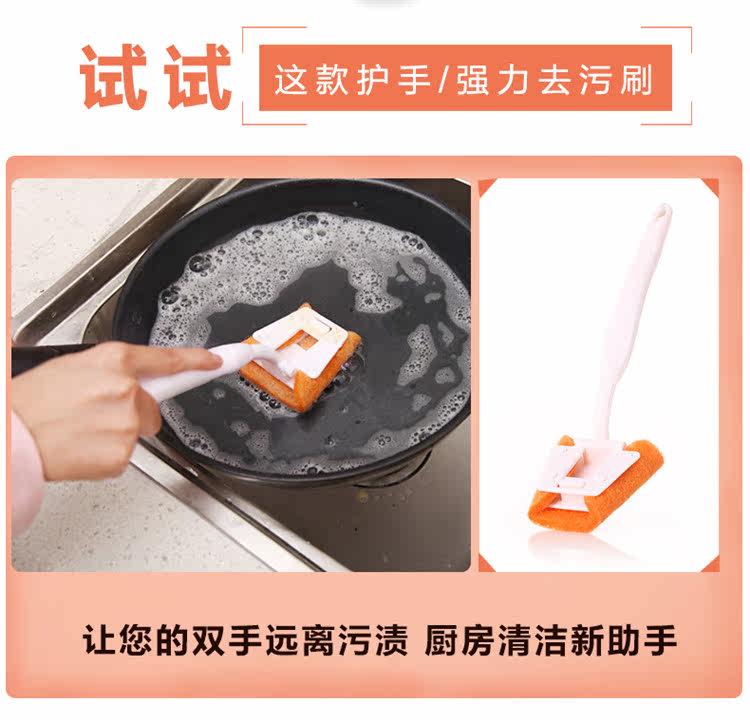 试试 这款护手/强力去污刷

让您的双手远离污渍 厨房清洁新助手