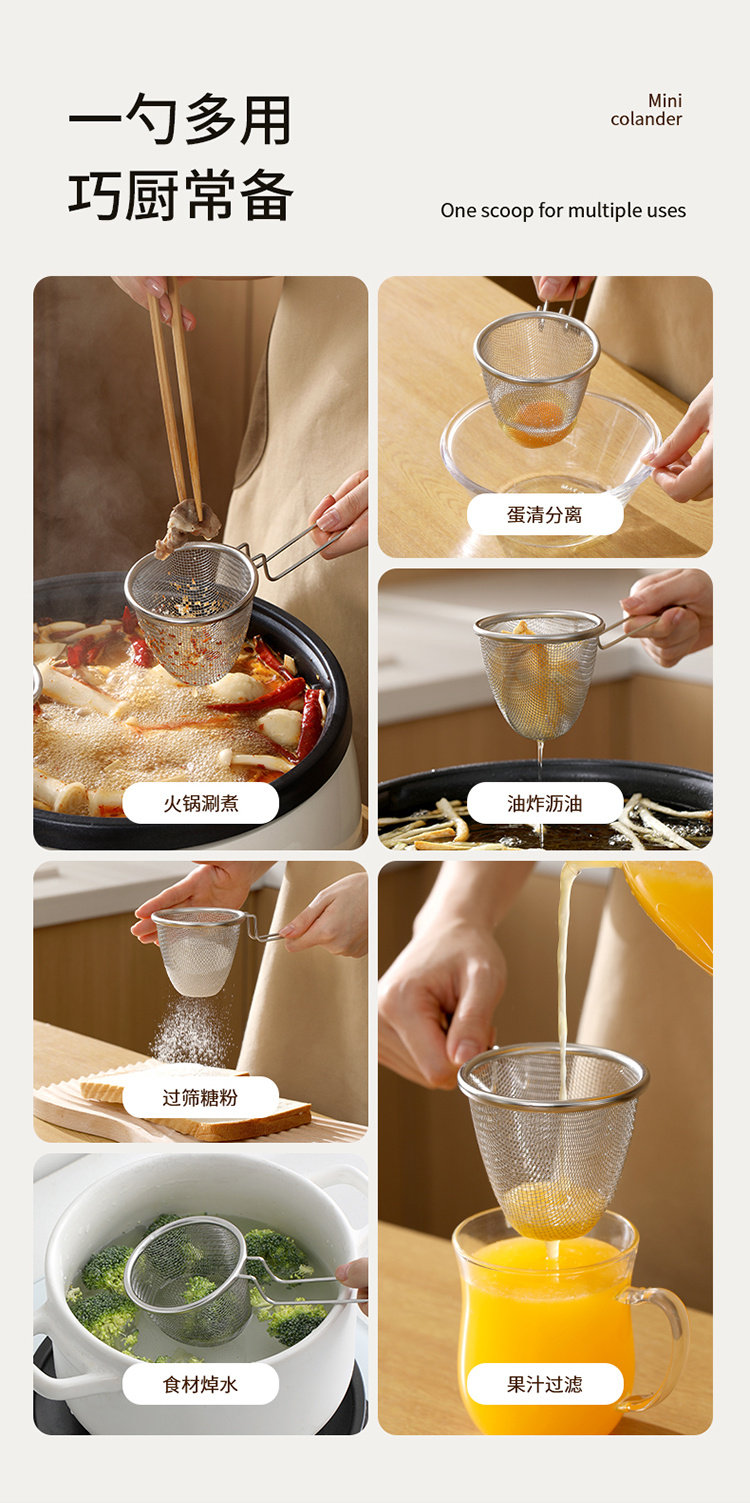 一勺多用
巧厨常备

Mini
colander

One scoop for multiple uses

火锅涮煮

蛋清分离

油炸沥油

过筛糖粉

食材焯水

果汁过滤