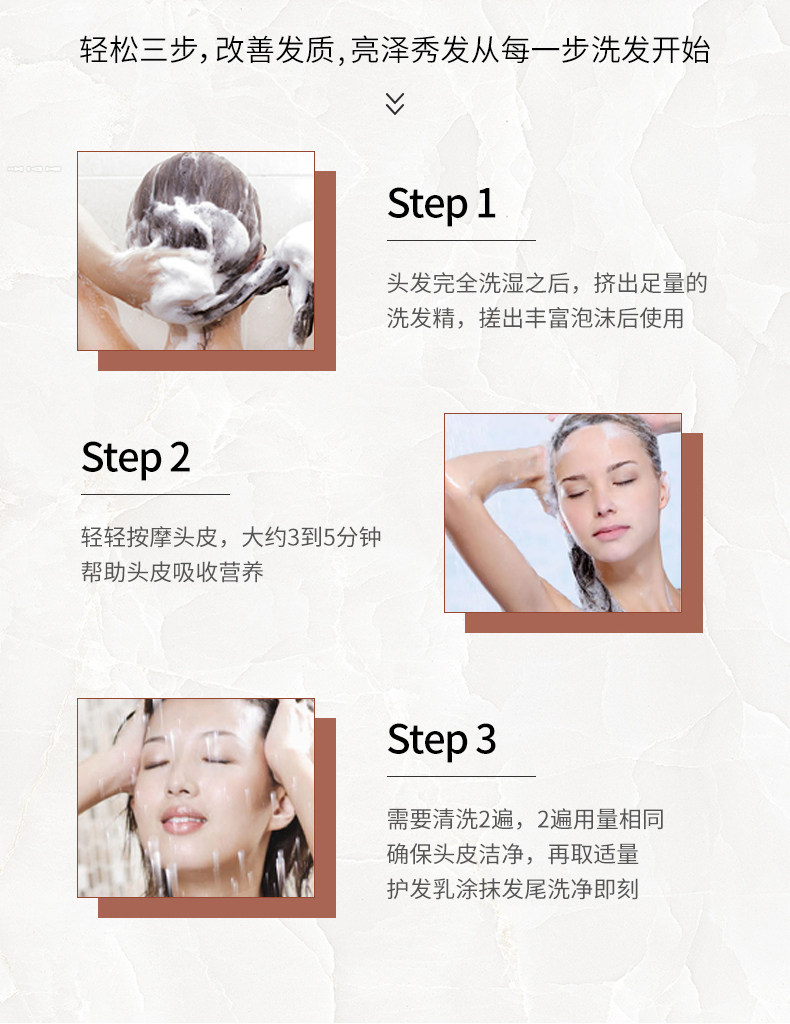 轻松三步，改善发质，亮泽秀发从每一步洗发开始

Step 1

头发完全洗湿之后，挤出足量的洗发精，搓出丰富泡沫后使用

Step 2

轻轻按摩头皮，大约3到5分钟
帮助头皮吸收营养

Step 3

需要清洗2遍，2遍用量相同
确保头皮洁净，再取适量
护发乳涂抹发尾洗净即刻