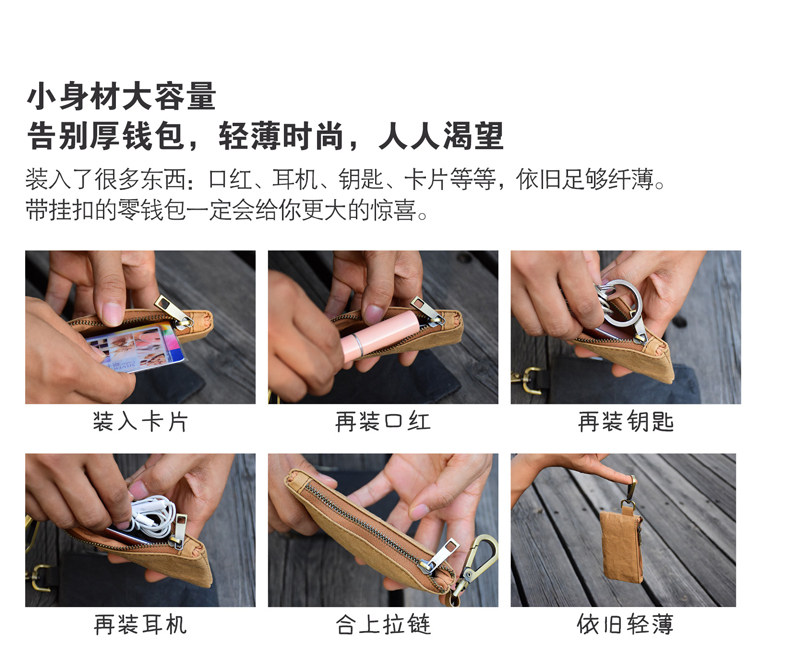 小身材大容量
告别厚钱包，轻薄时尚，人人渴望

装入了很多东西：口红、耳机、钥匙、卡片等等，依旧足够纤薄。
带挂扣的零钱包一定会给你更大的惊喜。

装入卡片

再装口红

再装钥匙

再装耳机

合上拉链

依旧轻薄