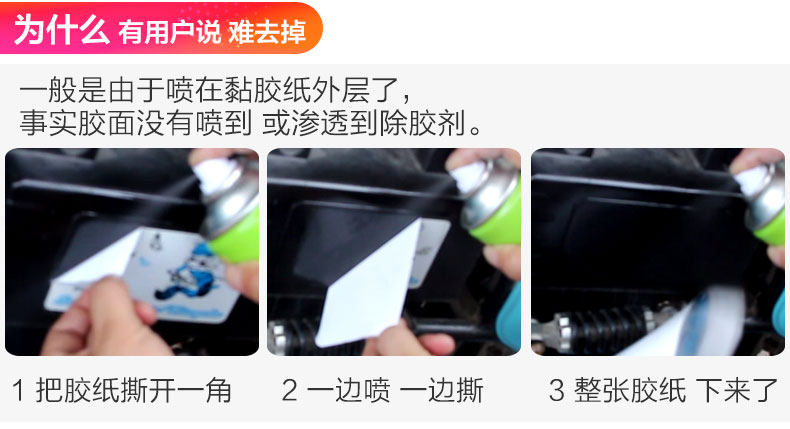 为什么 有用户说 难去掉

一般是由于喷在黏胶纸外层了，
事实胶面没有喷到 或渗透到除胶剂。

1 把胶纸撕开一角

2 一边喷 一边撕

3 整张胶纸 下来了