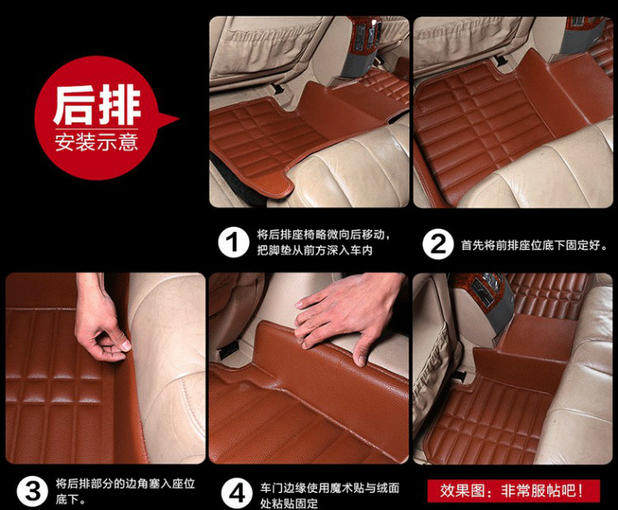 后排
安装示意

1 将后排座椅略微向后移动，把脚垫从前方深入车内

2 首先将前排座位底下固定好。

3 将后排部分的边角塞入座位底下。

4 车门边缘使用魔术贴与绒面处粘贴固定

效果图：非常服帖吧！