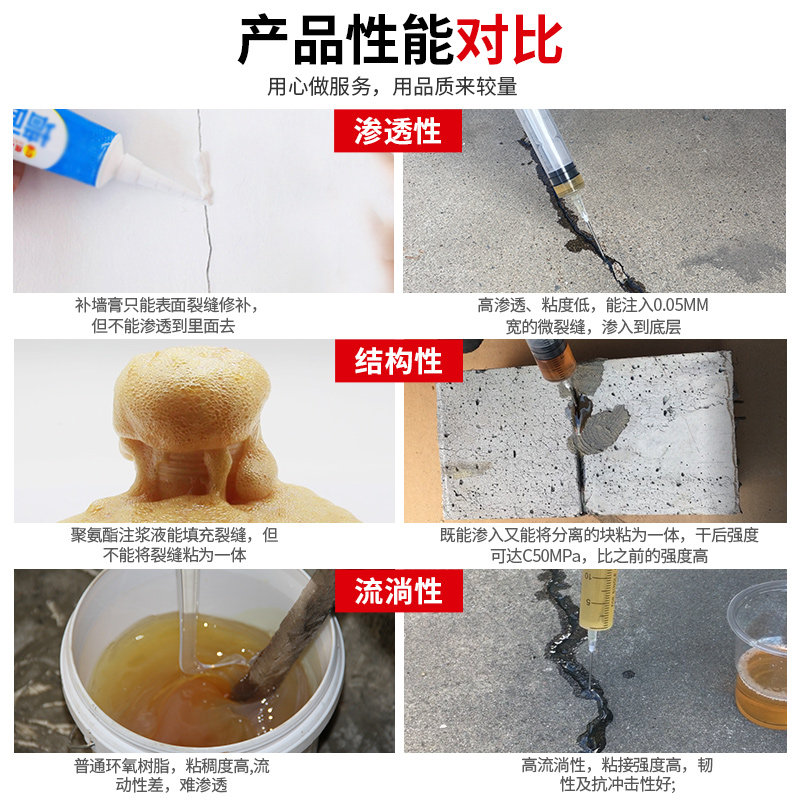 产品性能对比

用心做服务，用品质来较量

渗透性

补墙膏只能表面裂缝修补，但不能渗透到里面去

高渗透、粘度低，能注入0.05MM宽的微裂缝，渗入到底层

结构性

聚氨酯注浆液能填充裂缝，但不能将裂缝粘为一体

既能渗入又能将分离的块粘为一体，干后强度可达C50MPa，比之前的强度高

流淌性

普通环氧树脂，粘稠度高,流动性差，难渗透

高流淌性，粘接强度高，韧性及抗冲击性好;