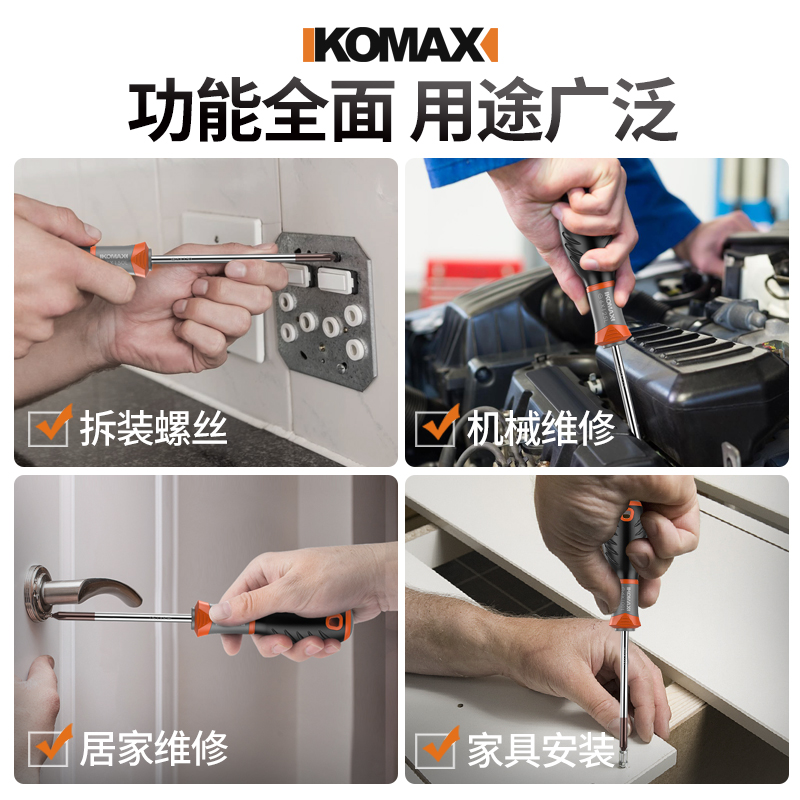 KOMAX

功能全面 用途广泛

拆装螺丝

机械维修

居家维修

家具安装