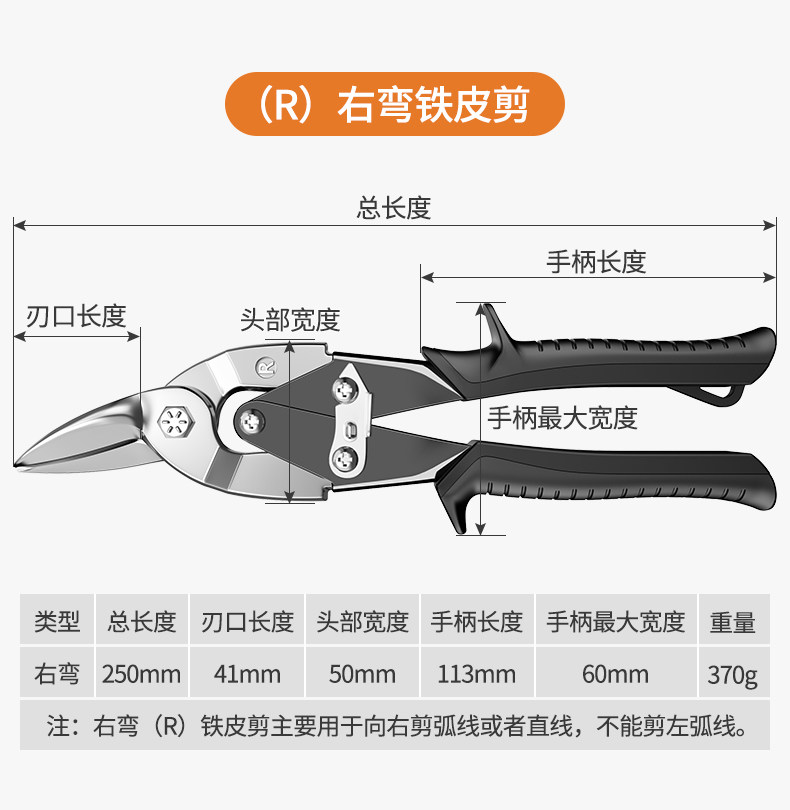 （R）右弯铁皮剪

总长度

手柄长度

刃口长度

头部宽度

R

手柄最大宽度

| 类型 | 总长度 | 刃口长度 | 头部宽度 | 手柄长度 | 手柄最大宽度 | 重量 |
|---|---|---|---|---|---|---|
| 右弯 | 250mm | 41mm | 50mm | 113mm | 60mm | 370g |

注：右弯（R）铁皮剪主要用于向右剪弧线或者直线，不能剪左弧线。